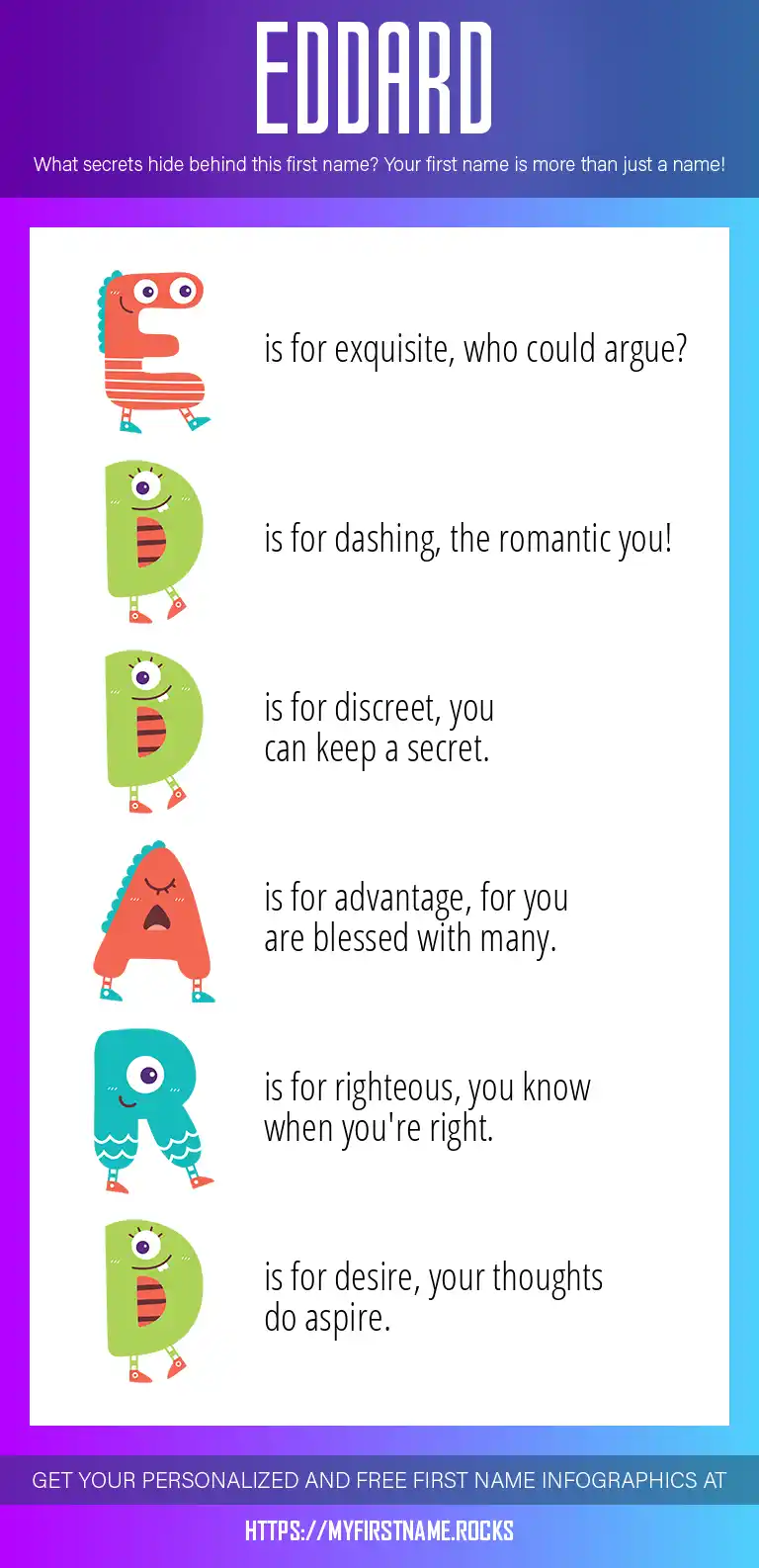 EDDARD

What secrets hide behind this first name? Your first name is more than just a name!

E is for exquisite, who could argue?

D is for dashing, the romantic you!

D is for discreet, you can keep a secret.

A is for advantage, for you are blessed with many.

R is for righteous, you know when you're right.

D is for desire, your thoughts do aspire.

GET YOUR PERSONALIZED AND FREE FIRST NAME INFOGRAPHICS AT

HTTPS://MYFIRSTNAME.ROCKS