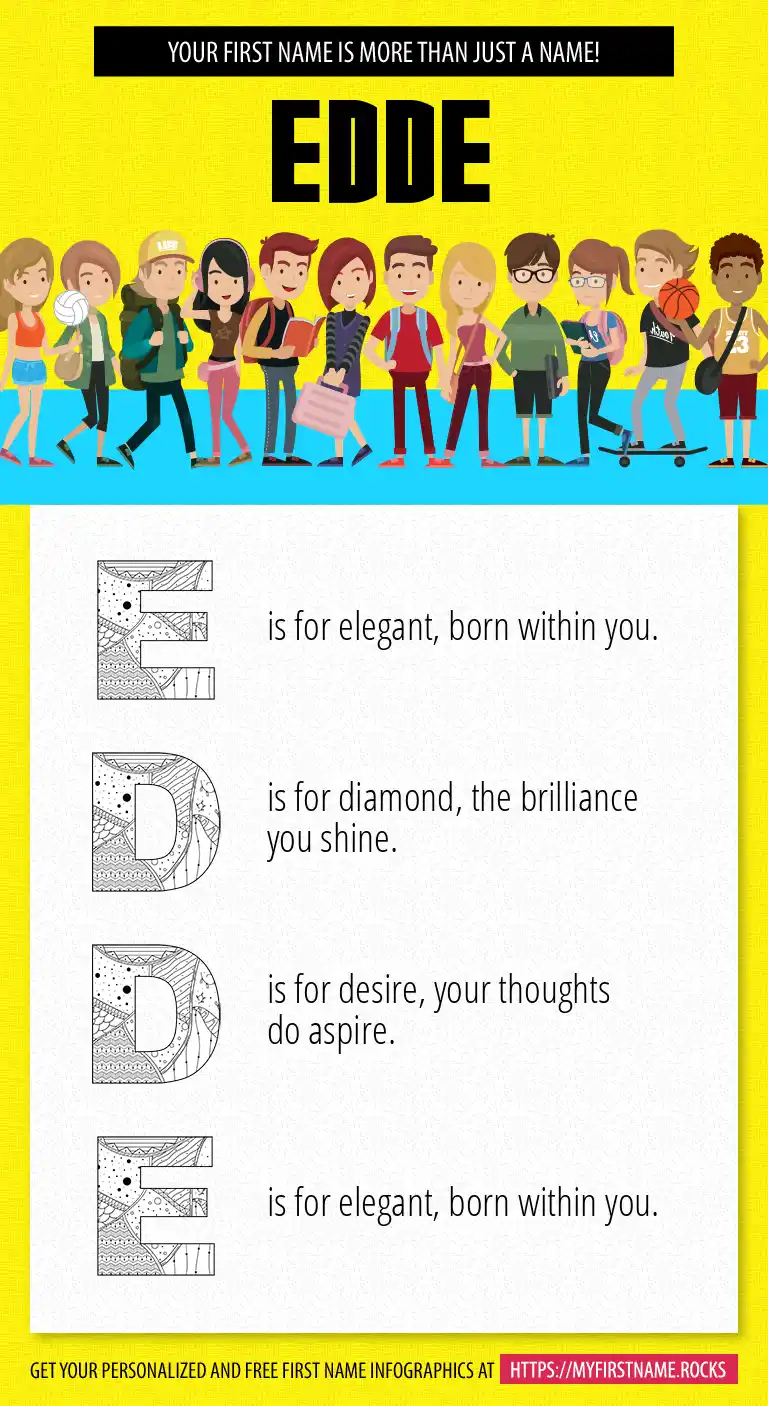 YOUR FIRST NAME IS MORE THAN JUST A NAME!

EDDE

E is for elegant, born within you.

D is for diamond, the brilliance you shine.

D is for desire, your thoughts do aspire.

E is for elegant, born within you.

GET YOUR PERSONALIZED AND FREE FIRST NAME INFOGRAPHICS AT HTTPS://MYFIRSTNAME.ROCKS