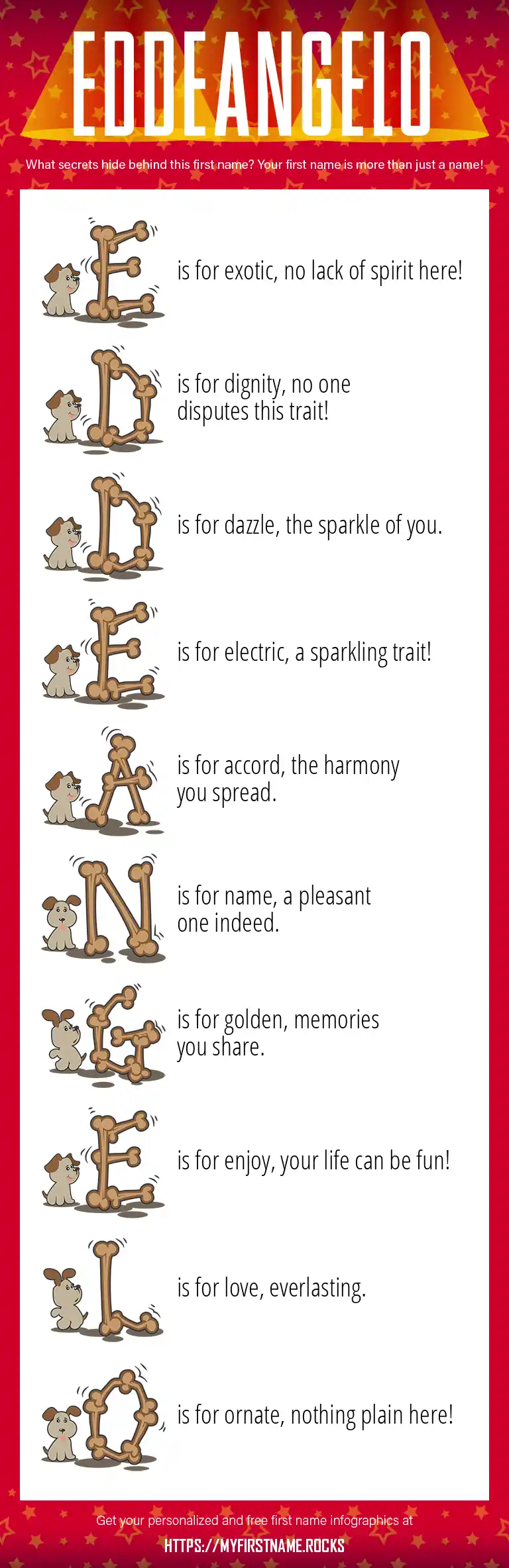 EDDEANGELO

What secrets hide behind this first name? Your first name is more than just a name!

E is for exotic, no lack of spirit here!

D is for dignity, no one disputes this trait!

D is for dazzle, the sparkle of you.

E is for electric, a sparkling trait!

A is for accord, the harmony you spread.

N is for name, a pleasant one indeed.

G is for golden, memories you share.

E is for enjoy, your life can be fun!

L is for love, everlasting.

O is for ornate, nothing plain here!

Get your personalized and free first name infographics at
HTTPS://MYFIRSTNAME.ROCKS