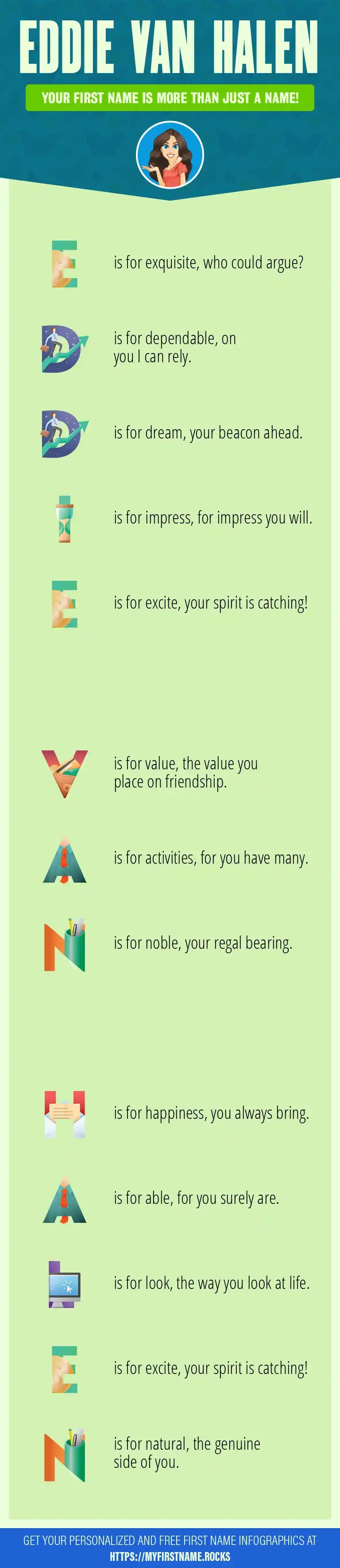 EDDIE VAN HALEN

YOUR FIRST NAME IS MORE THAN JUST A NAME!

E is for exquisite, who could argue?

D is for dependable, on you I can rely.

D is for dream, your beacon ahead.

I is for impress, for impress you will.

E is for excite, your spirit is catching!

V is for value, the value you place on friendship.

A is for activities, for you have many.

N is for noble, your regal bearing.

H is for happiness, you always bring.

A is for able, for you surely are.

L is for look, the way you look at life.

E is for excite, your spirit is catching!

N is for natural, the genuine side of you.

GET YOUR PERSONALIZED AND FREE FIRST NAME INFOGRAPHICS AT HTTPS://MYFIRSTNAME.ROCKS