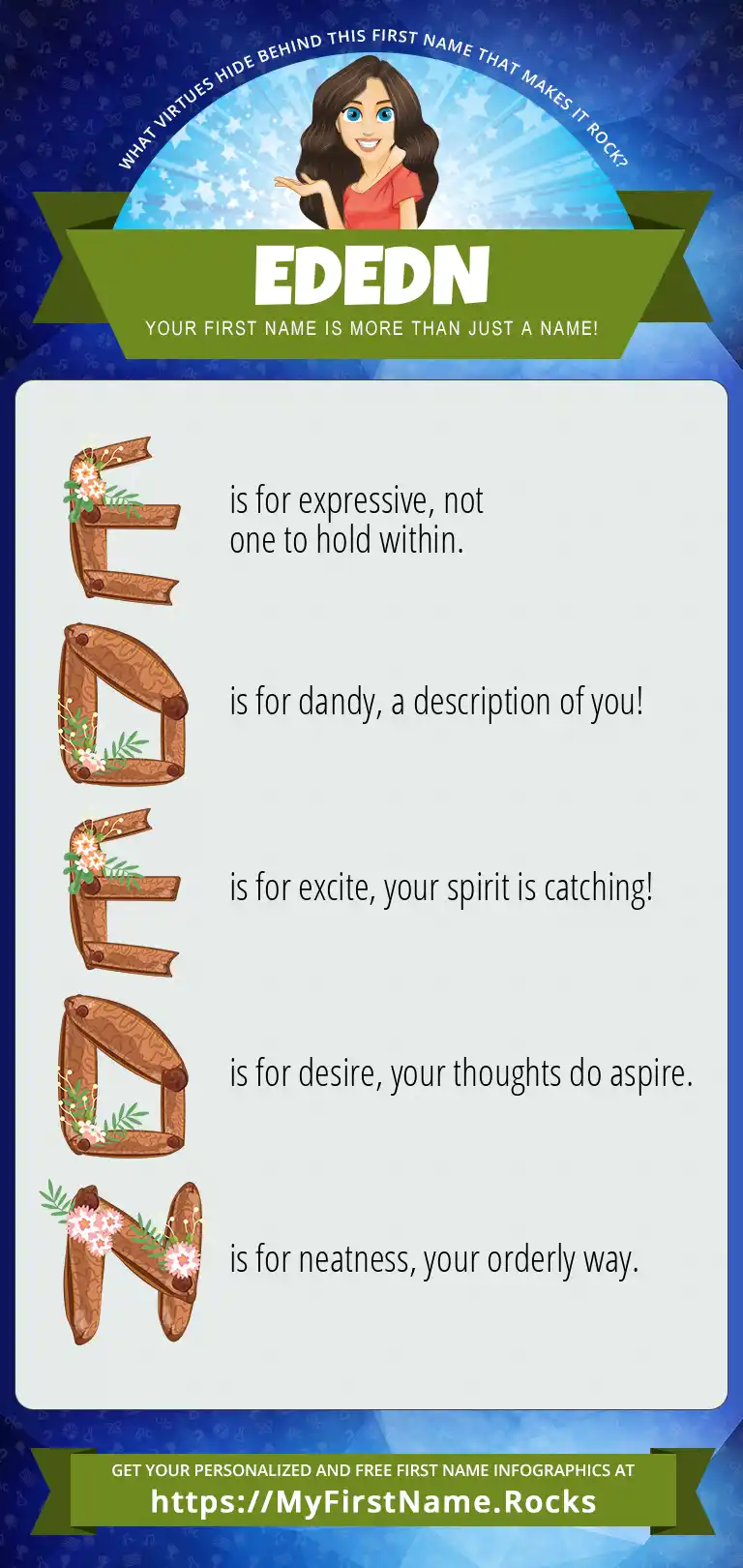 WHAT VIRTUES HIDE BEHIND THIS FIRST NAME THAT MAKES IT ROCK?

EDEDN

YOUR FIRST NAME IS MORE THAN JUST A NAME!

E is for expressive, not one to hold within.

D is for dandy, a description of you!

E is for excite, your spirit is catching!

D is for desire, your thoughts do aspire.

N is for neatness, your orderly way.

GET YOUR PERSONALIZED AND FREE FIRST NAME INFOGRAPHICS AT
https://MyFirstName.Rocks