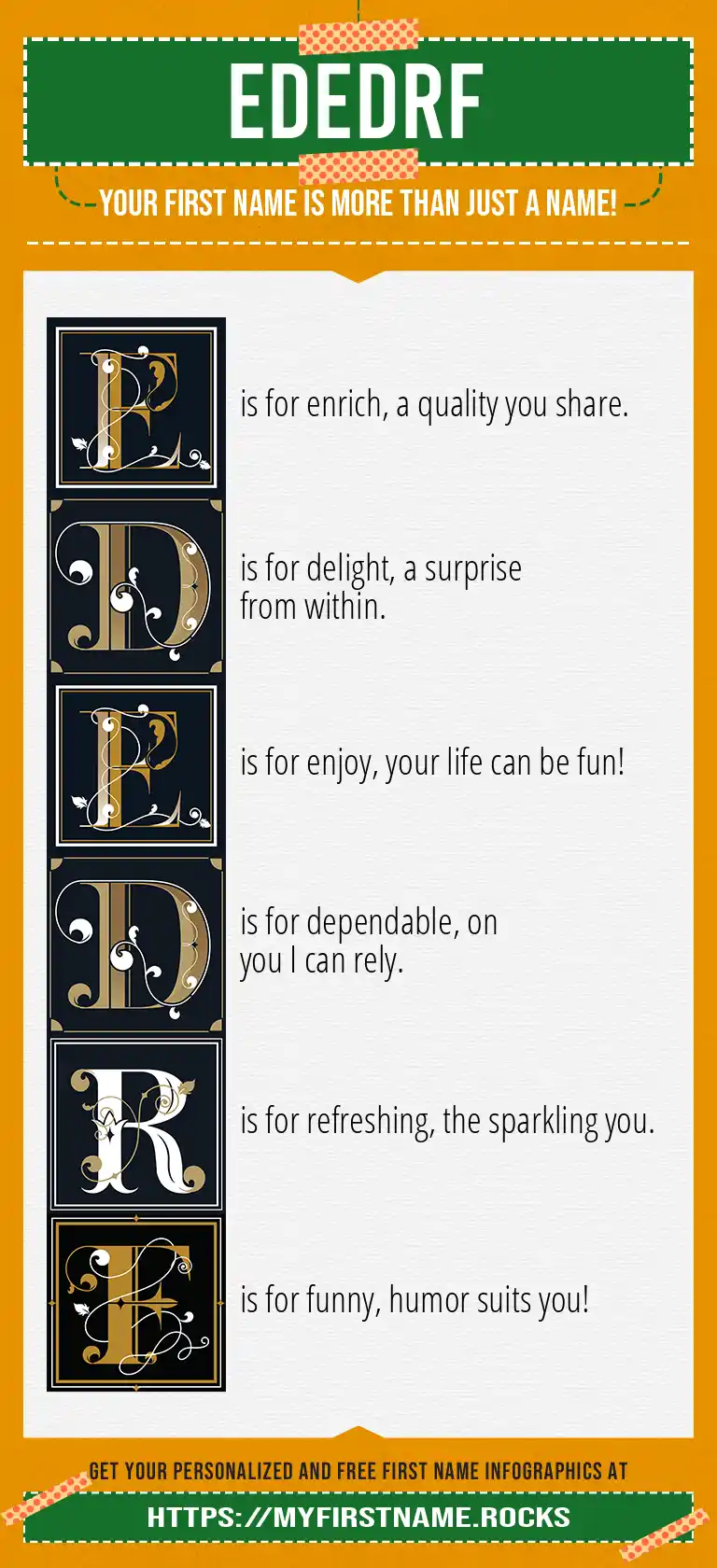 EDEDRF

YOUR FIRST NAME IS MORE THAN JUST A NAME!

E is for enrich, a quality you share.

D is for delight, a surprise from within.

E is for enjoy, your life can be fun!

D is for dependable, on you I can rely.

R is for refreshing, the sparkling you.

F is for funny, humor suits you!

GET YOUR PERSONALIZED AND FREE FIRST NAME INFOGRAPHICS AT

HTTPS://MYFIRSTNAME.ROCKS