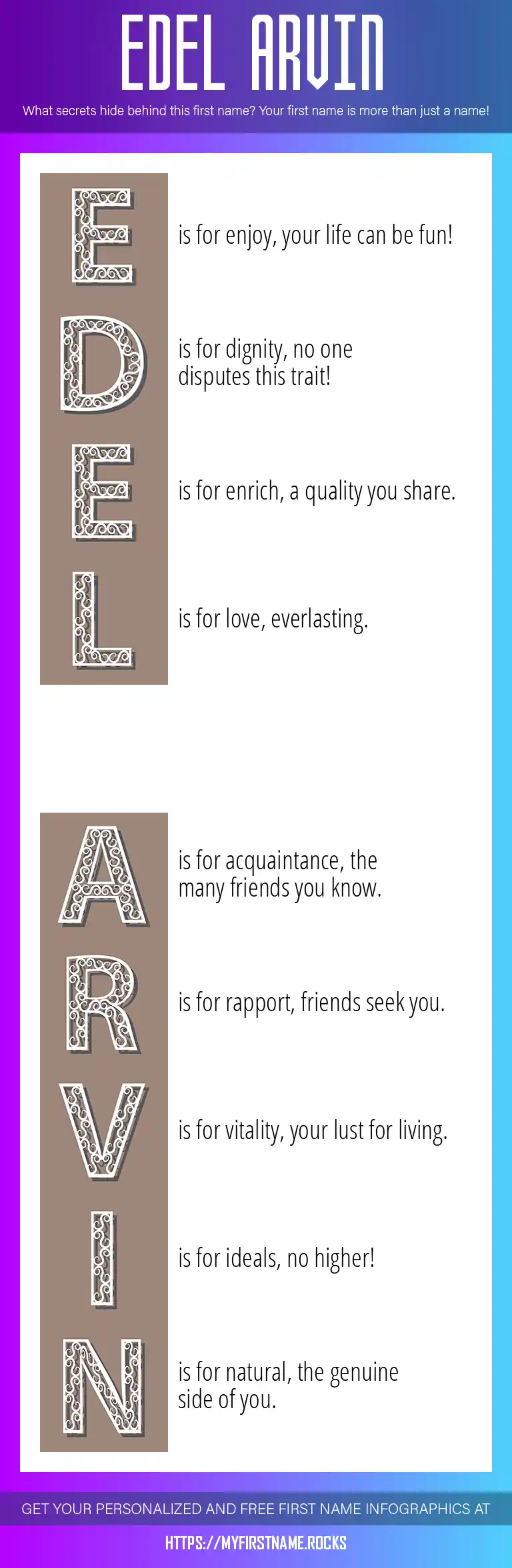 EDEL ARVIN

What secrets hide behind this first name? Your first name is more than just a name!

E is for enjoy, your life can be fun!

D is for dignity, no one disputes this trait!

E is for enrich, a quality you share.

L is for love, everlasting.

A is for acquaintance, the many friends you know.

R is for rapport, friends seek you.

V is for vitality, your lust for living.

I is for ideals, no higher!

N is for natural, the genuine side of you.

GET YOUR PERSONALIZED AND FREE FIRST NAME INFOGRAPHICS AT

HTTPS://MYFIRSTNAME.ROCKS