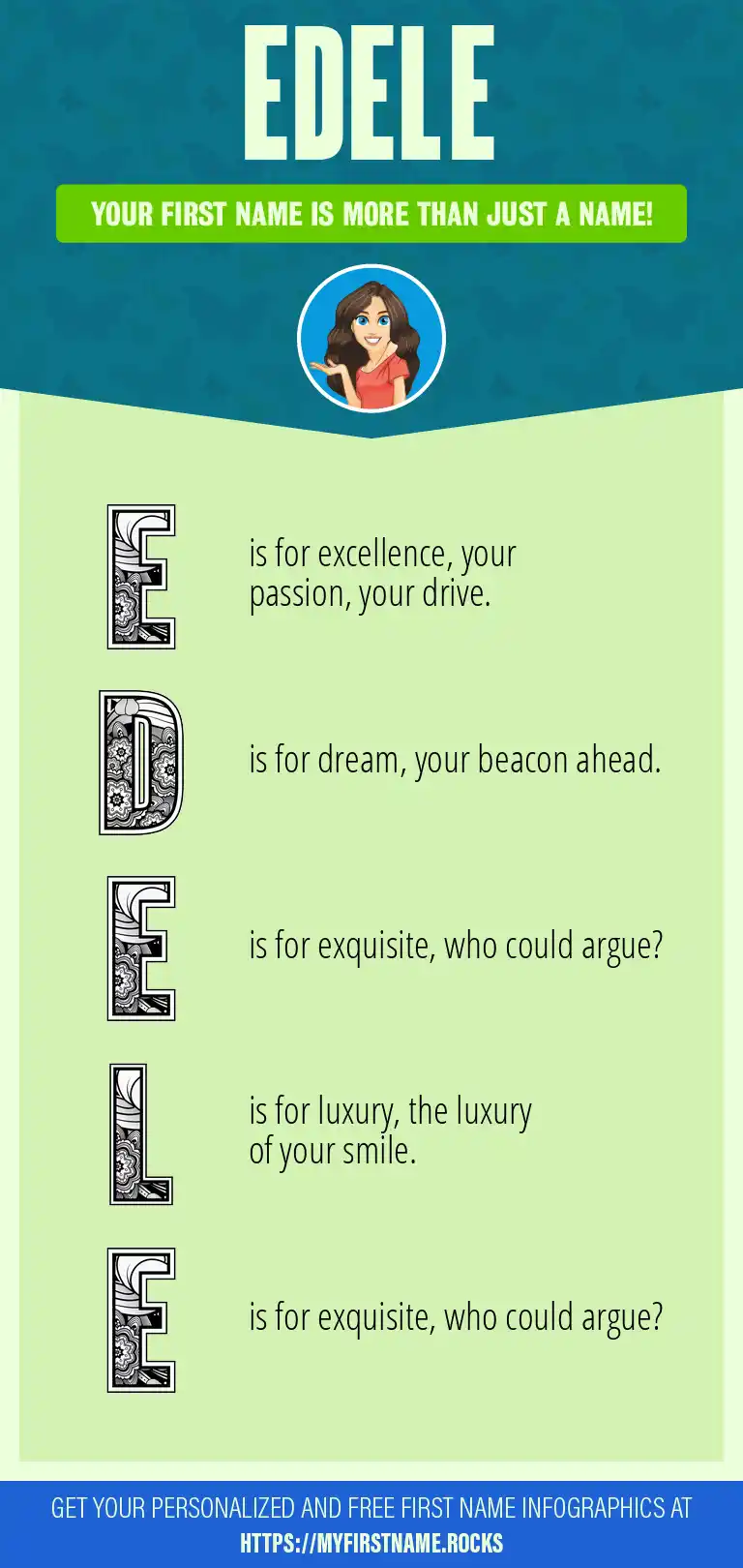 EDELE

YOUR FIRST NAME IS MORE THAN JUST A NAME!

E is for excellence, your passion, your drive.

D is for dream, your beacon ahead.

E is for exquisite, who could argue?

L is for luxury, the luxury of your smile.

E is for exquisite, who could argue?

GET YOUR PERSONALIZED AND FREE FIRST NAME INFOGRAPHICS AT HTTPS://MYFIRSTNAME.ROCKS