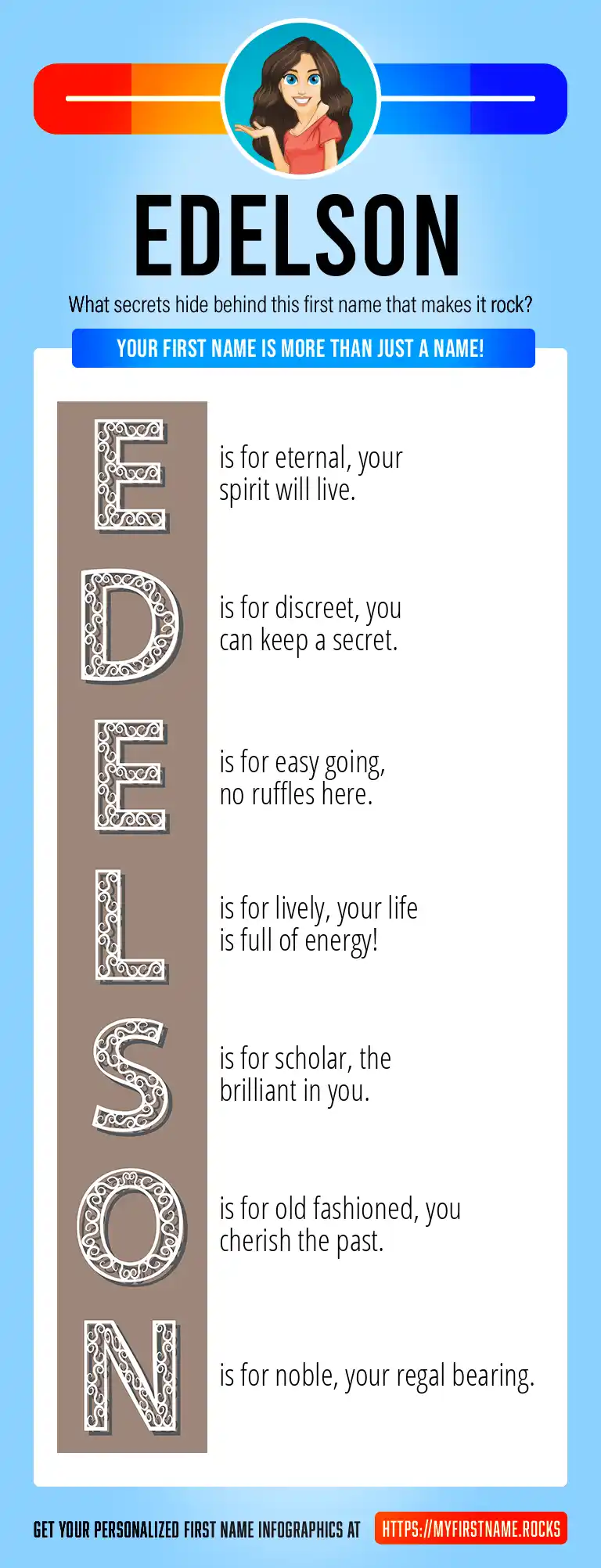 EDELSON

What secrets hide behind this first name that makes it rock?

YOUR FIRST NAME IS MORE THAN JUST A NAME!

E is for eternal, your spirit will live.

D is for discreet, you can keep a secret.

E is for easy going, no ruffles here.

L is for lively, your life is full of energy!

S is for scholar, the brilliant in you.

O is for old fashioned, you cherish the past.

N is for noble, your regal bearing.

GET YOUR PERSONALIZED FIRST NAME INFOGRAPHICS AT HTTPS://MYFIRSTNAME.ROCKS