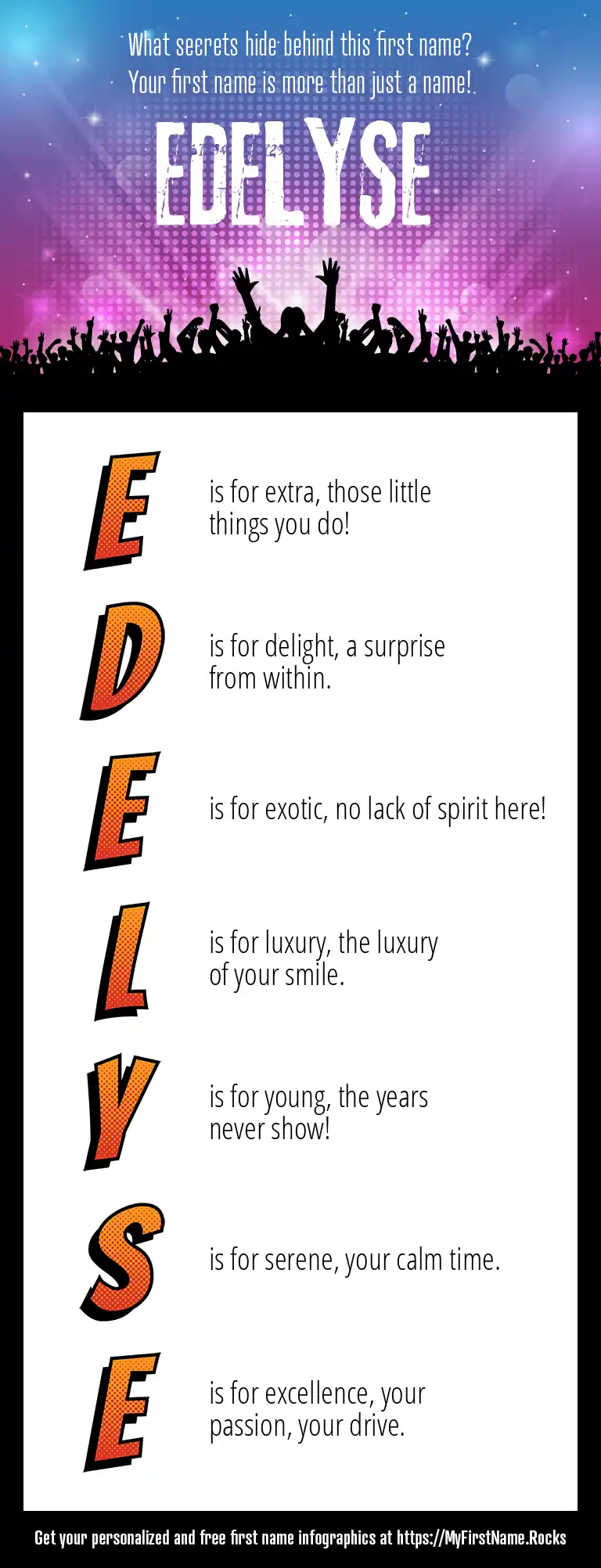 What secrets hide behind this first name?
Your first name is more than just a name!

EDELYSE

E is for extra, those little things you do!

D is for delight, a surprise from within.

E is for exotic, no lack of spirit here!

L is for luxury, the luxury of your smile.

Y is for young, the years never show!

S is for serene, your calm time.

E is for excellence, your passion, your drive.

Get your personalized and free first name infographics at https://MyFirstName.Rocks