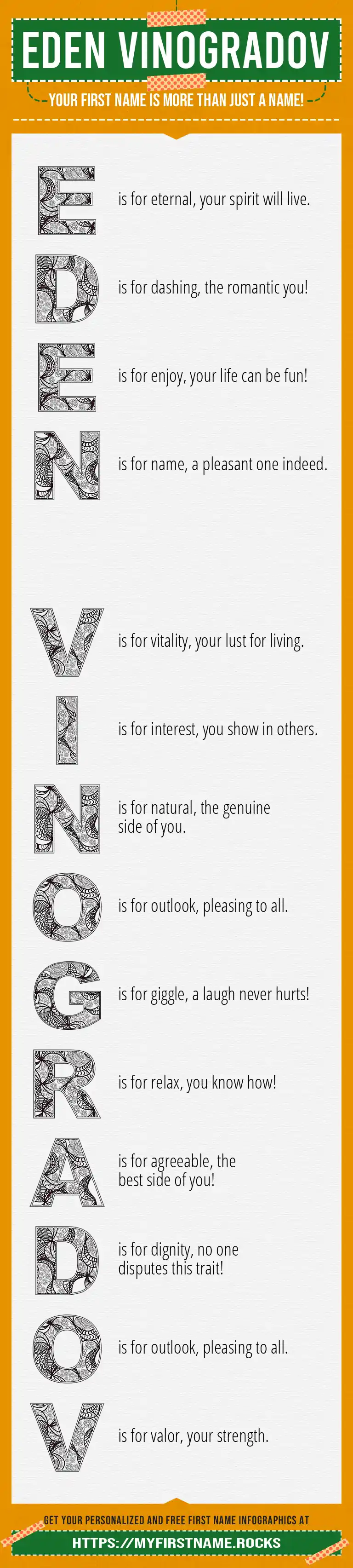 EDEN VINOGRADOV

YOUR FIRST NAME IS MORE THAN JUST A NAME!

E is for eternal, your spirit will live.

D is for dashing, the romantic you!

E is for enjoy, your life can be fun!

N is for name, a pleasant one indeed.

V is for vitality, your lust for living.

I is for interest, you show in others.

N is for natural, the genuine side of you.

O is for outlook, pleasing to all.

G is for giggle, a laugh never hurts!

R is for relax, you know how!

A is for agreeable, the best side of you!

D is for dignity, no one disputes this trait!

O is for outlook, pleasing to all.

V is for valor, your strength.

GET YOUR PERSONALIZED AND FREE FIRST NAME INFOGRAPHICS AT

HTTPS://MYFIRSTNAME.ROCKS