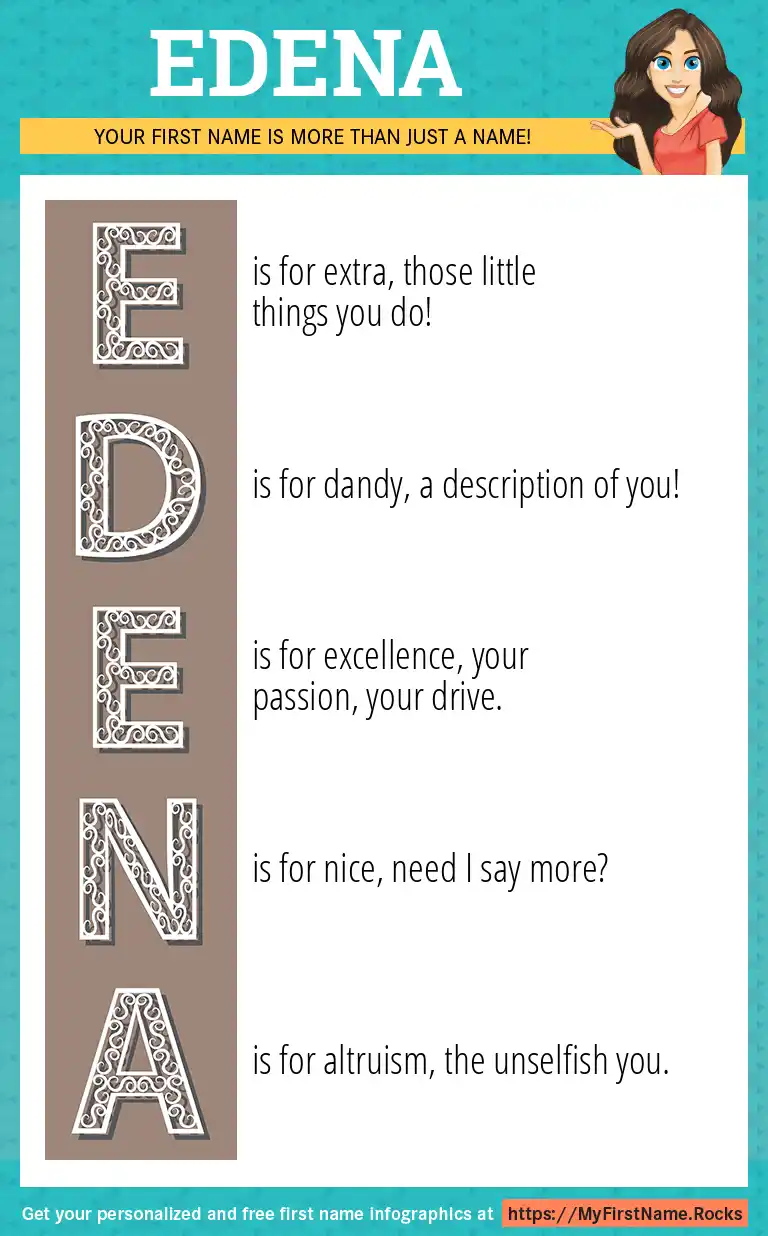 EDENA

YOUR FIRST NAME IS MORE THAN JUST A NAME!

E is for extra, those little things you do!

D is for dandy, a description of you!

E is for excellence, your passion, your drive.

N is for nice, need I say more?

A is for altruism, the unselfish you.

Get your personalized and free first name infographics at https://MyFirstName.Rocks