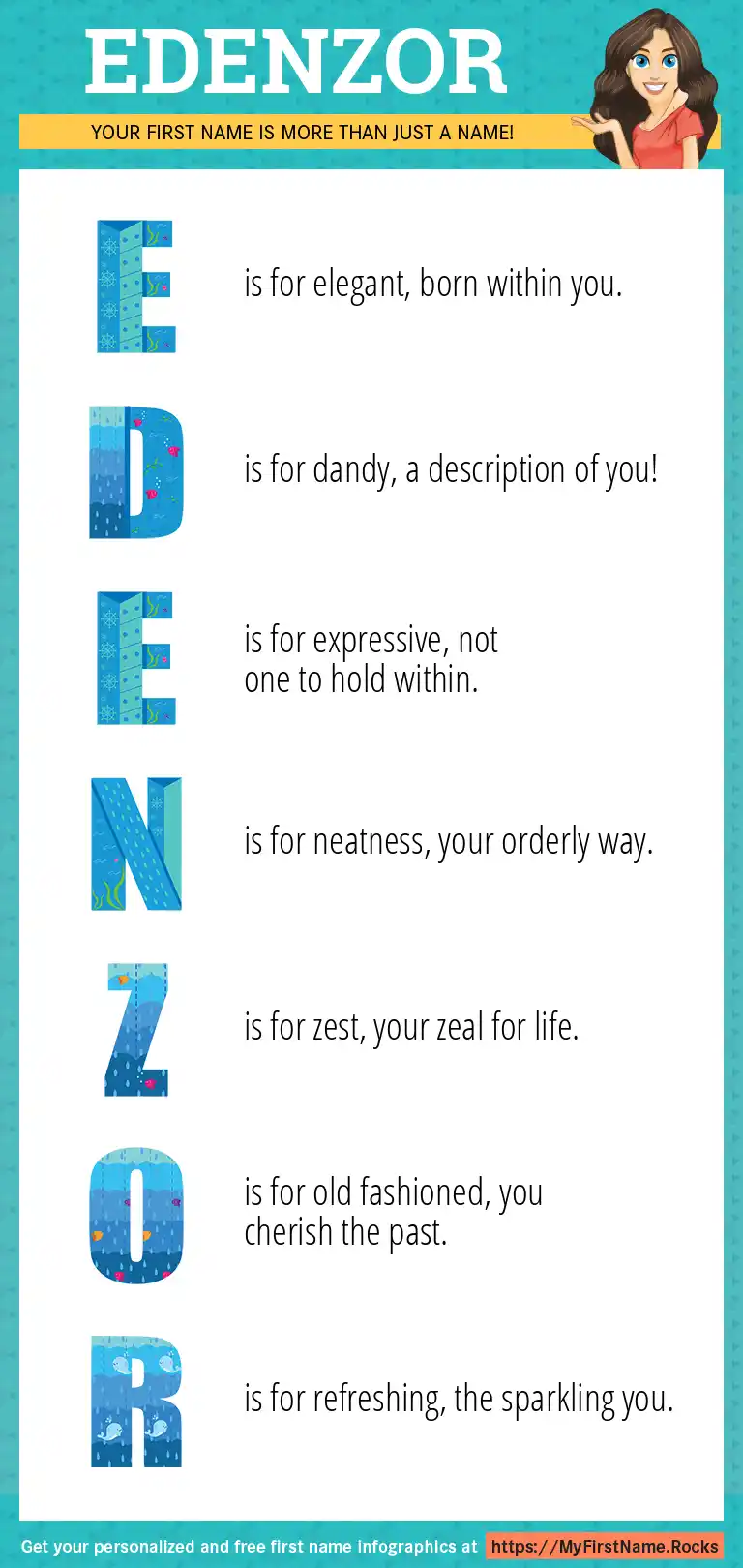 EDENZOR

YOUR FIRST NAME IS MORE THAN JUST A NAME!

E is for elegant, born within you.

D is for dandy, a description of you!

E is for expressive, not one to hold within.

N is for neatness, your orderly way.

Z is for zest, your zeal for life.

O is for old fashioned, you cherish the past.

R is for refreshing, the sparkling you.

Get your personalized and free first name infographics at https://MyFirstName.Rocks