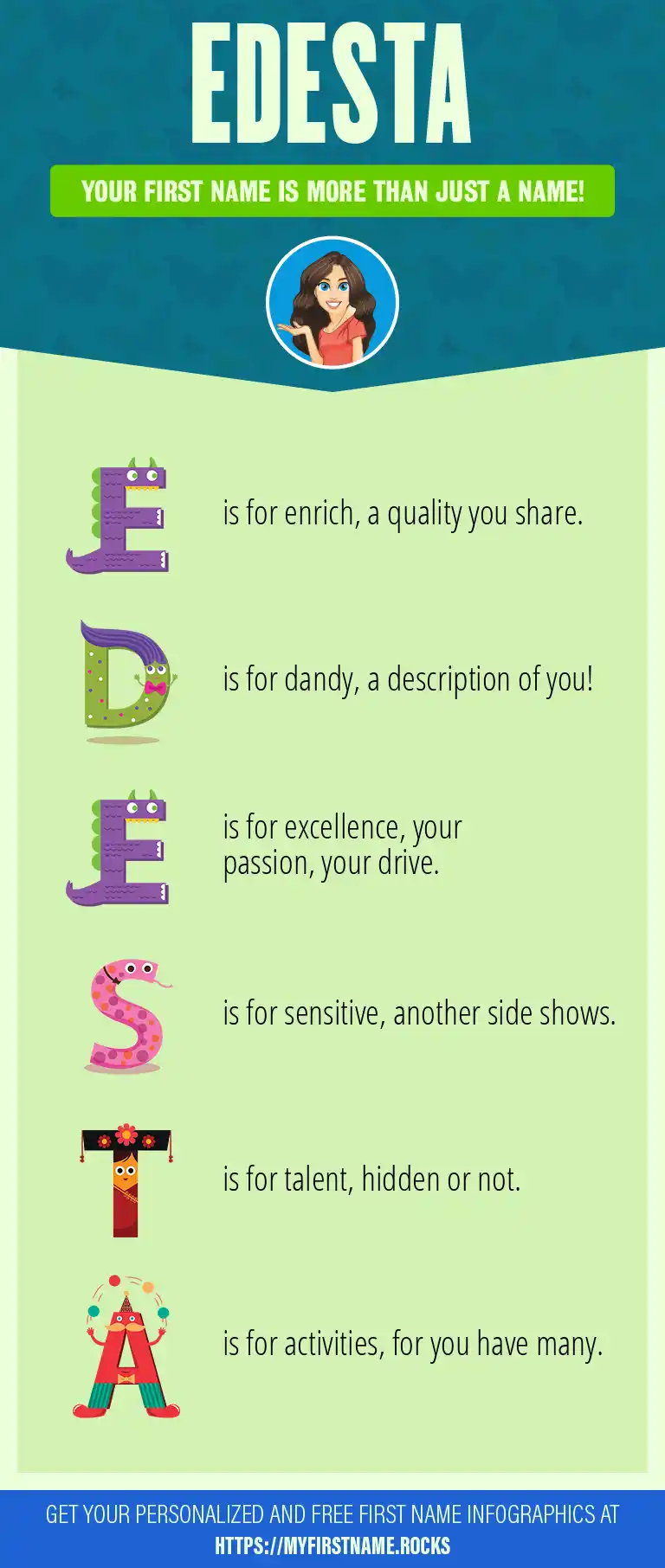 EDESTA

YOUR FIRST NAME IS MORE THAN JUST A NAME!

E is for enrich, a quality you share.

D is for dandy, a description of you!

E is for excellence, your passion, your drive.

S is for sensitive, another side shows.

T is for talent, hidden or not.

A is for activities, for you have many.

GET YOUR PERSONALIZED AND FREE FIRST NAME INFOGRAPHICS AT HTTPS://MYFIRSTNAME.ROCKS