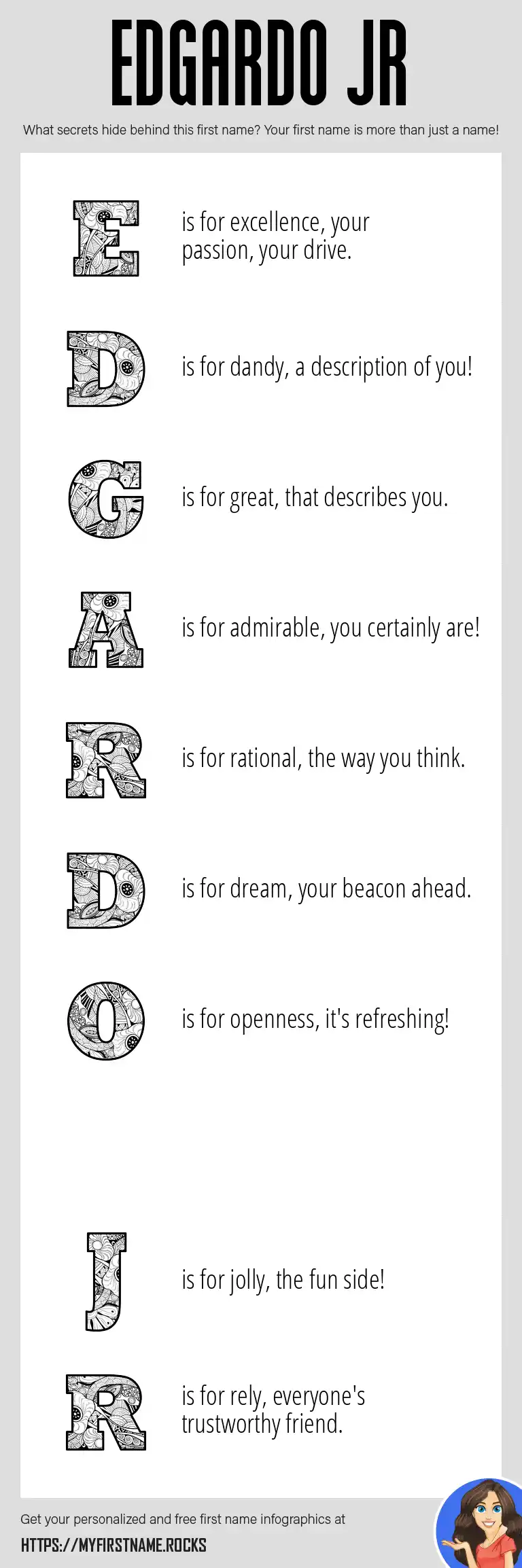 EDGARDO JR

What secrets hide behind this first name? Your first name is more than just a name!

E is for excellence, your passion, your drive.

D is for dandy, a description of you!

G is for great, that describes you.

A is for admirable, you certainly are!

R is for rational, the way you think.

D is for dream, your beacon ahead.

O is for openness, it's refreshing!

J is for jolly, the fun side!

R is for rely, everyone's trustworthy friend.

Get your personalized and free first name infographics at

HTTPS://MYFIRSTNAME.ROCKS