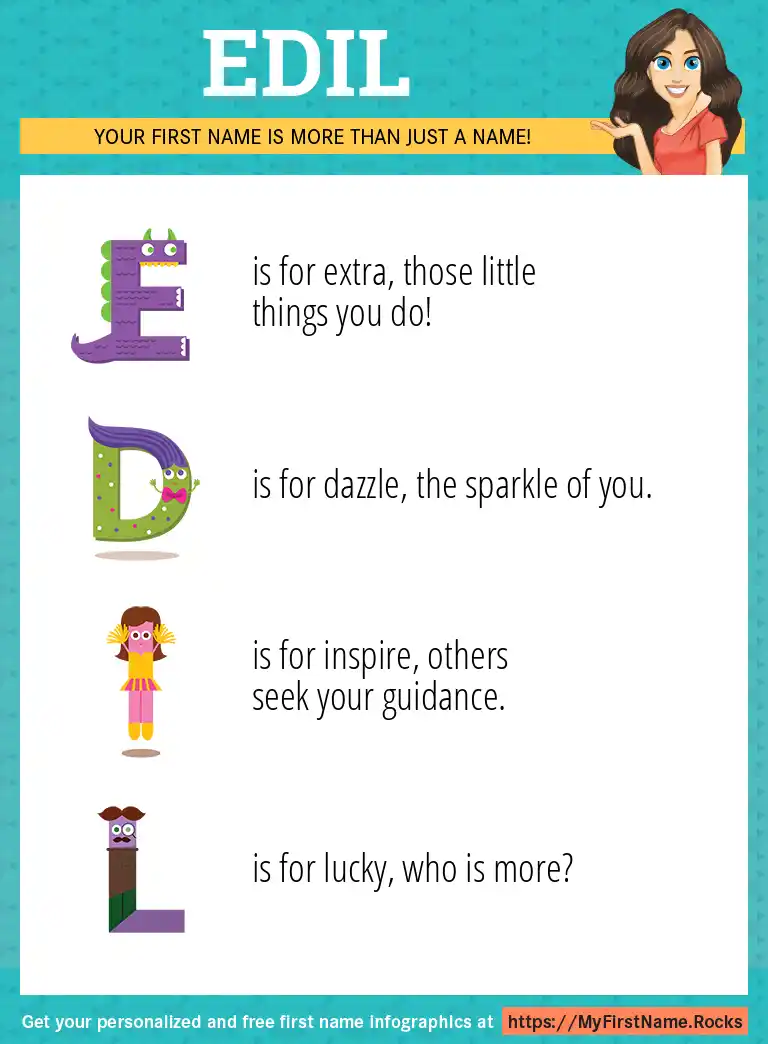 EDIL

YOUR FIRST NAME IS MORE THAN JUST A NAME!

E is for extra, those little things you do!

D is for dazzle, the sparkle of you.

I is for inspire, others seek your guidance.

L is for lucky, who is more?

Get your personalized and free first name infographics at https://MyFirstName.Rocks