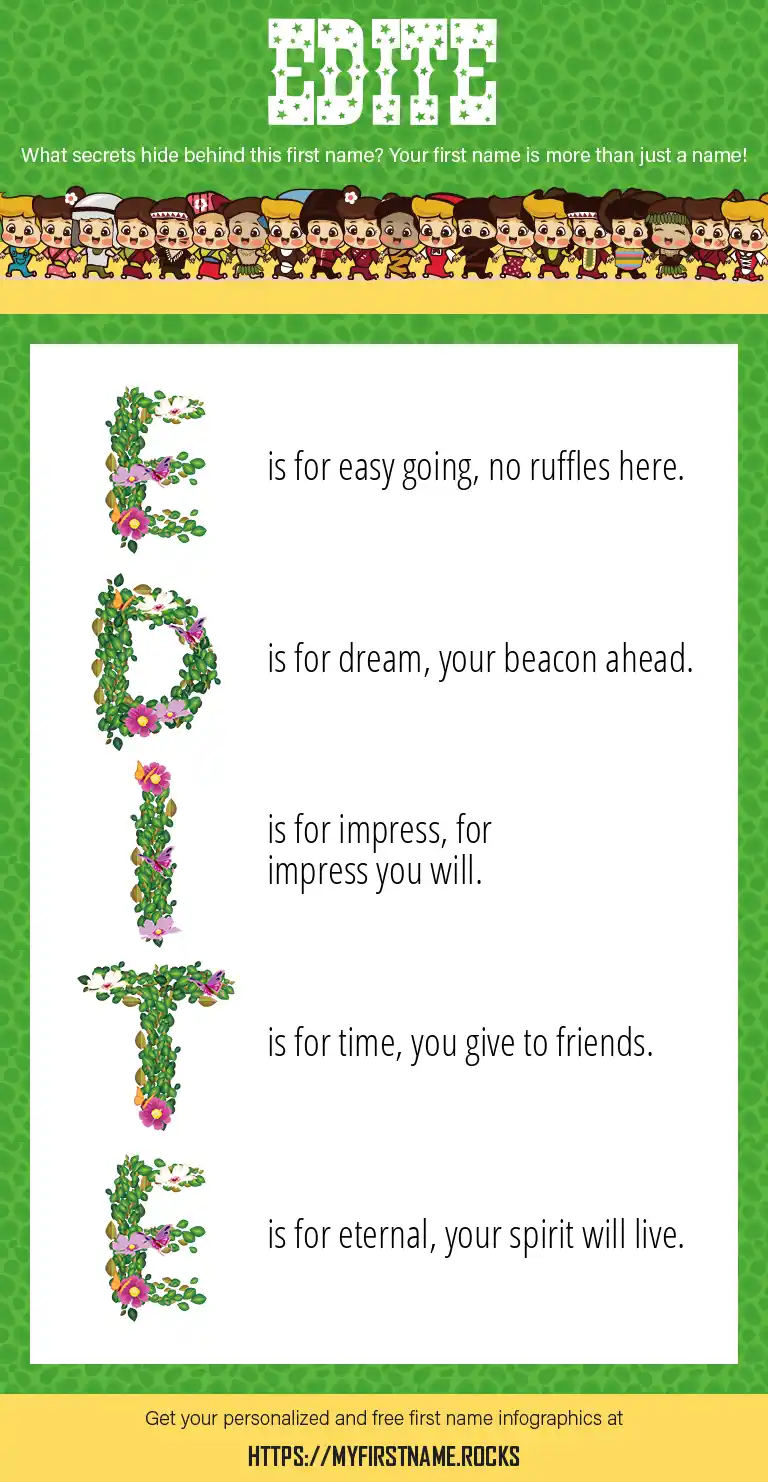 EDITE

What secrets hide behind this first name? Your first name is more than just a name!

E is for easy going, no ruffles here.

D is for dream, your beacon ahead.

I is for impress, for impress you will.

T is for time, you give to friends.

E is for eternal, your spirit will live.

Get your personalized and free first name infographics at

HTTPS://MYFIRSTNAME.ROCKS