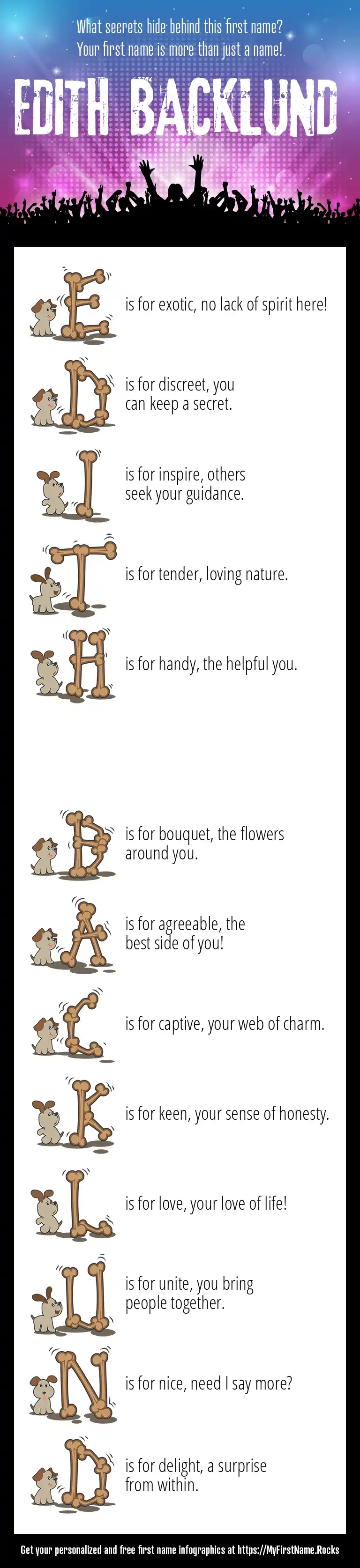 What secrets hide behind this first name?
Your first name is more than just a name!

EDITH BACKLUND

E is for exotic, no lack of spirit here!

D is for discreet, you can keep a secret.

I is for inspire, others seek your guidance.

T is for tender, loving nature.

H is for handy, the helpful you.

B is for bouquet, the flowers around you.

A is for agreeable, the best side of you!

C is for captive, your web of charm.

K is for keen, your sense of honesty.

L is for love, your love of life!

U is for unite, you bring people together.

N is for nice, need I say more?

D is for delight, a surprise from within.

Get your personalized and free first name infographics at https://MyFirstName.Rocks