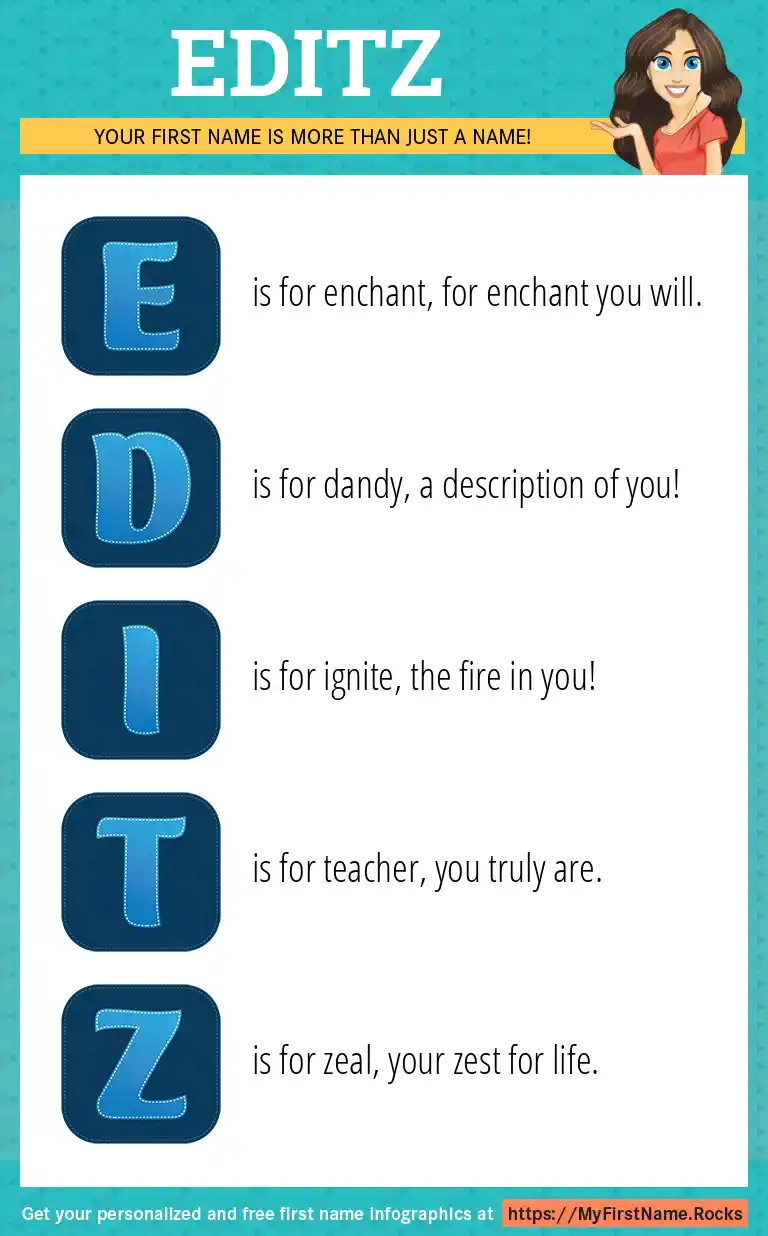 EDITZ

YOUR FIRST NAME IS MORE THAN JUST A NAME!

E is for enchant, for enchant you will.

D is for dandy, a description of you!

I is for ignite, the fire in you!

T is for teacher, you truly are.

Z is for zeal, your zest for life.

Get your personalized and free first name infographics at https://MyFirstName.Rocks