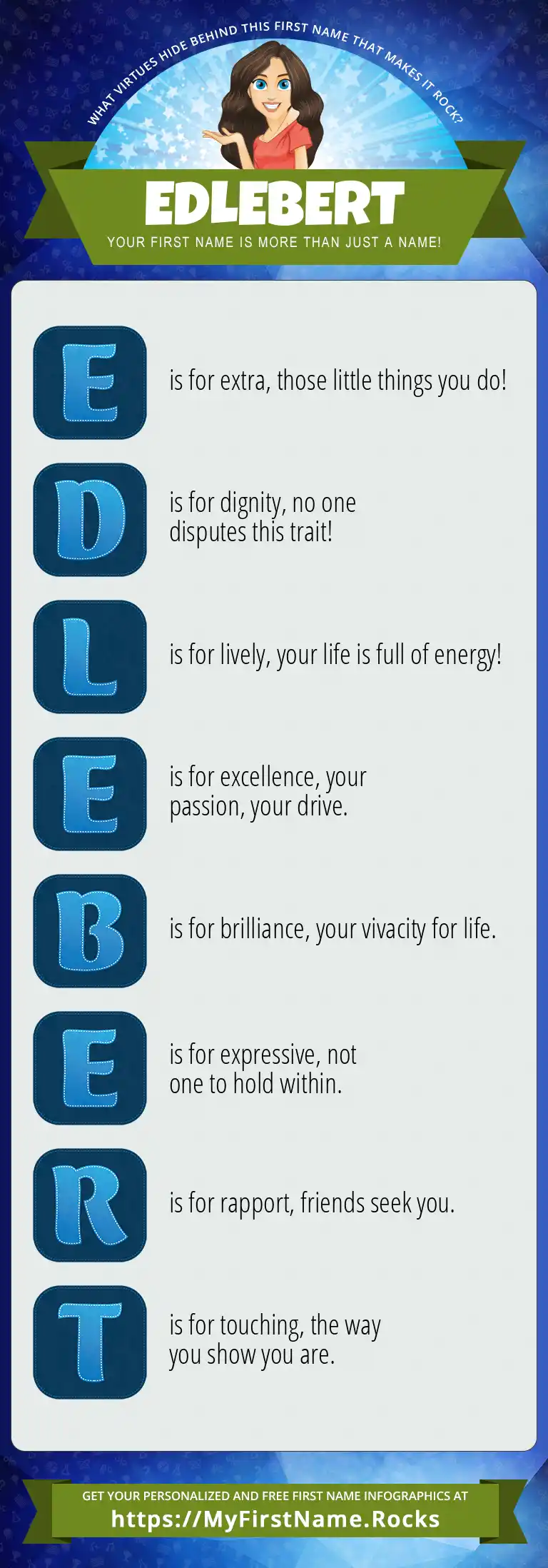 WHAT VIRTUES HIDE BEHIND THIS FIRST NAME THAT MAKES IT ROCK?

EDLEBERT

YOUR FIRST NAME IS MORE THAN JUST A NAME!

E is for extra, those little things you do!

D is for dignity, no one disputes this trait!

L is for lively, your life is full of energy!

E is for excellence, your passion, your drive.

B is for brilliance, your vivacity for life.

E is for expressive, not one to hold within.

R is for rapport, friends seek you.

T is for touching, the way you show you are.

GET YOUR PERSONALIZED AND FREE FIRST NAME INFOGRAPHICS AT

https://MyFirstName.Rocks