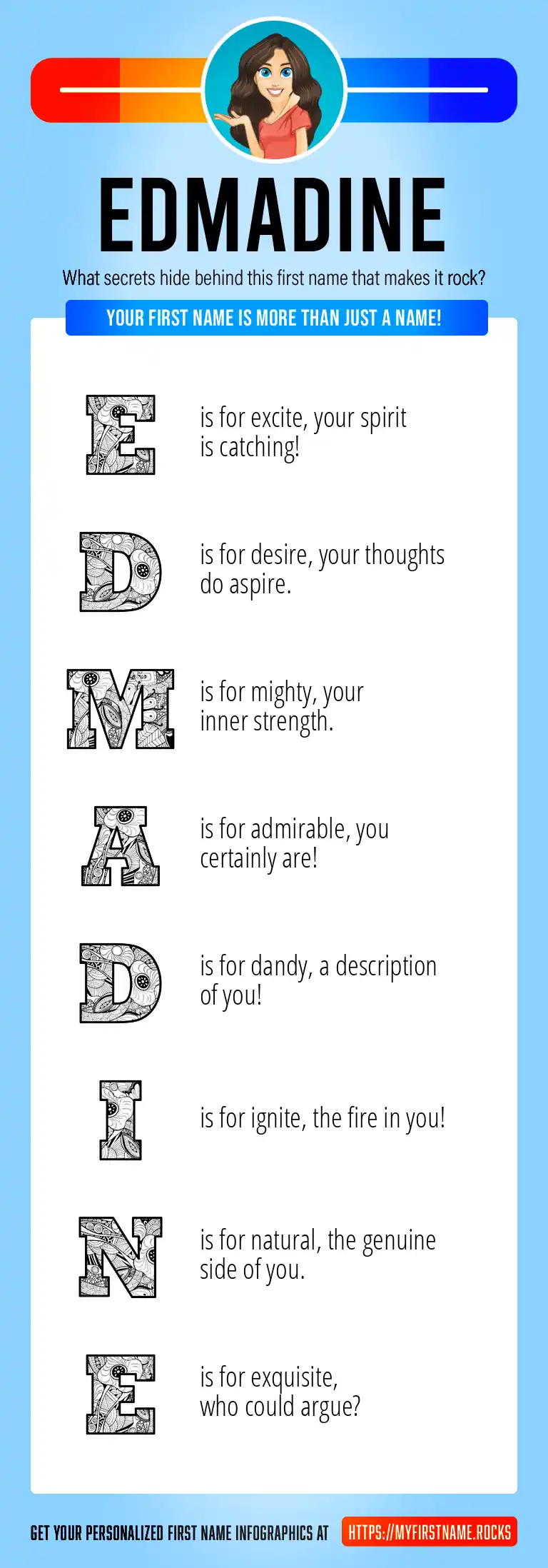 EDMADINE

What secrets hide behind this first name that makes it rock?

YOUR FIRST NAME IS MORE THAN JUST A NAME!

E is for excite, your spirit is catching!

D is for desire, your thoughts do aspire.

M is for mighty, your inner strength.

A is for admirable, you certainly are!

D is for dandy, a description of you!

I is for ignite, the fire in you!

N is for natural, the genuine side of you.

E is for exquisite, who could argue?

GET YOUR PERSONALIZED FIRST NAME INFOGRAPHICS AT HTTPS://MYFIRSTNAME.ROCKS