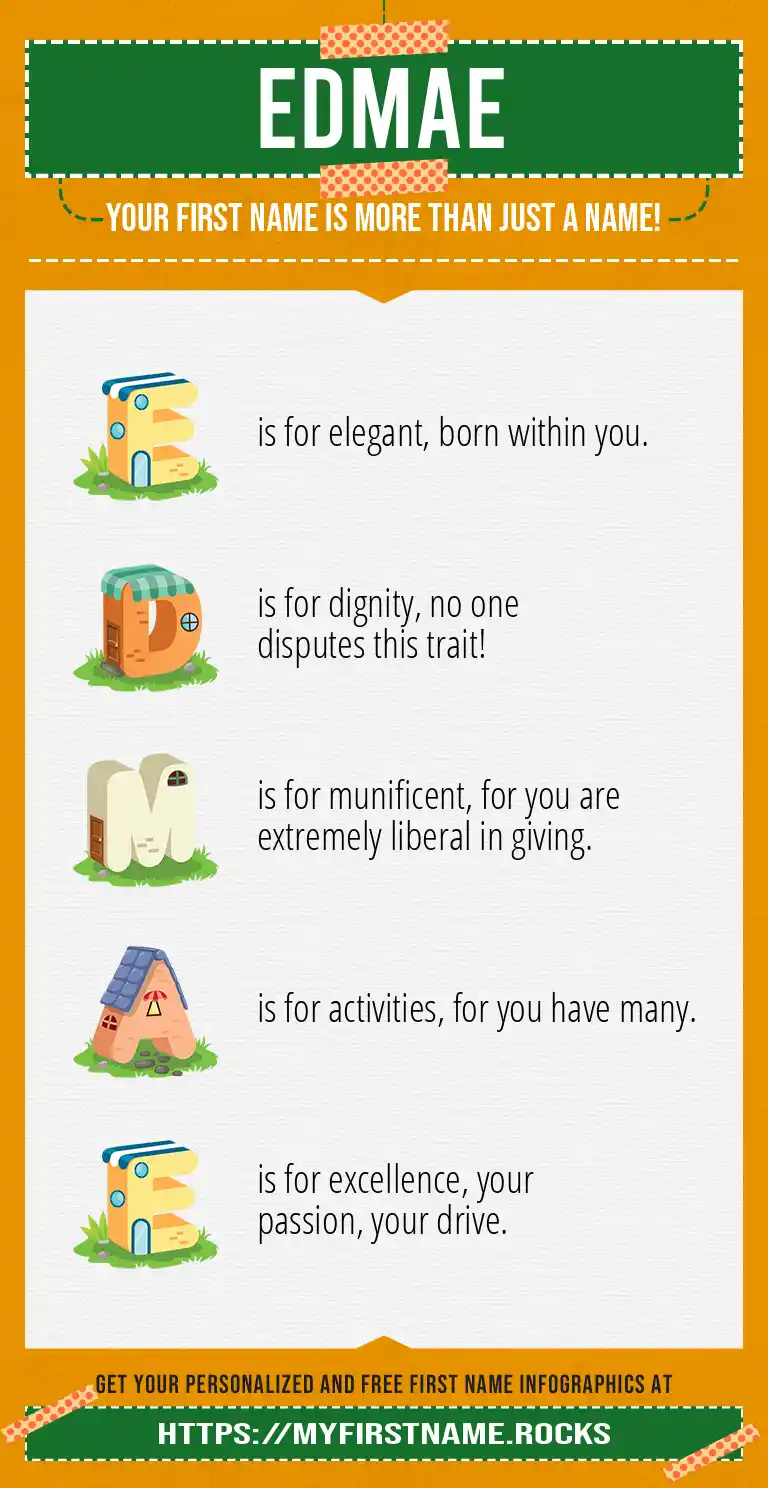 EDMAE

YOUR FIRST NAME IS MORE THAN JUST A NAME!

E is for elegant, born within you.

D is for dignity, no one disputes this trait!

M is for munificent, for you are extremely liberal in giving.

A is for activities, for you have many.

E is for excellence, your passion, your drive.

GET YOUR PERSONALIZED AND FREE FIRST NAME INFOGRAPHICS AT

HTTPS://MYFIRSTNAME.ROCKS