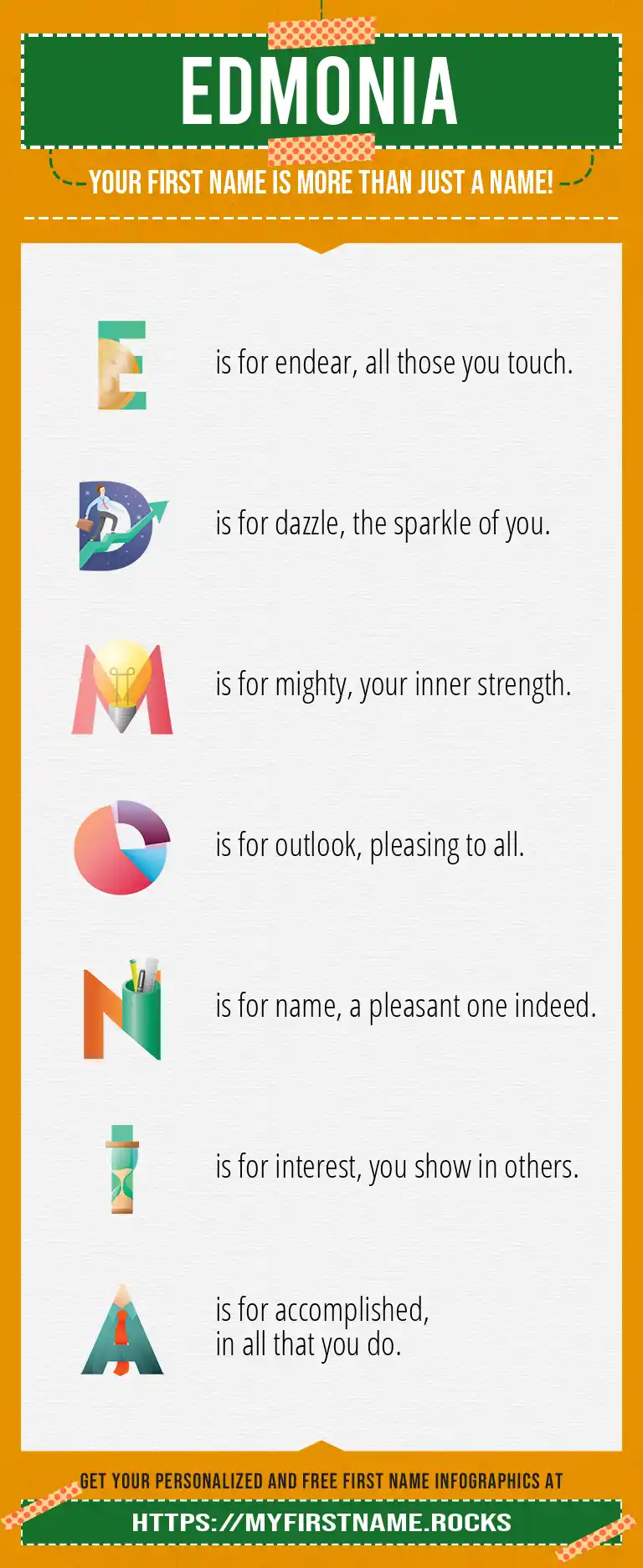 EDMONIA

YOUR FIRST NAME IS MORE THAN JUST A NAME!

E is for endear, all those you touch.

D is for dazzle, the sparkle of you.

M is for mighty, your inner strength.

O is for outlook, pleasing to all.

N is for name, a pleasant one indeed.

I is for interest, you show in others.

A is for accomplished, in all that you do.

GET YOUR PERSONALIZED AND FREE FIRST NAME INFOGRAPHICS AT

HTTPS://MYFIRSTNAME.ROCKS