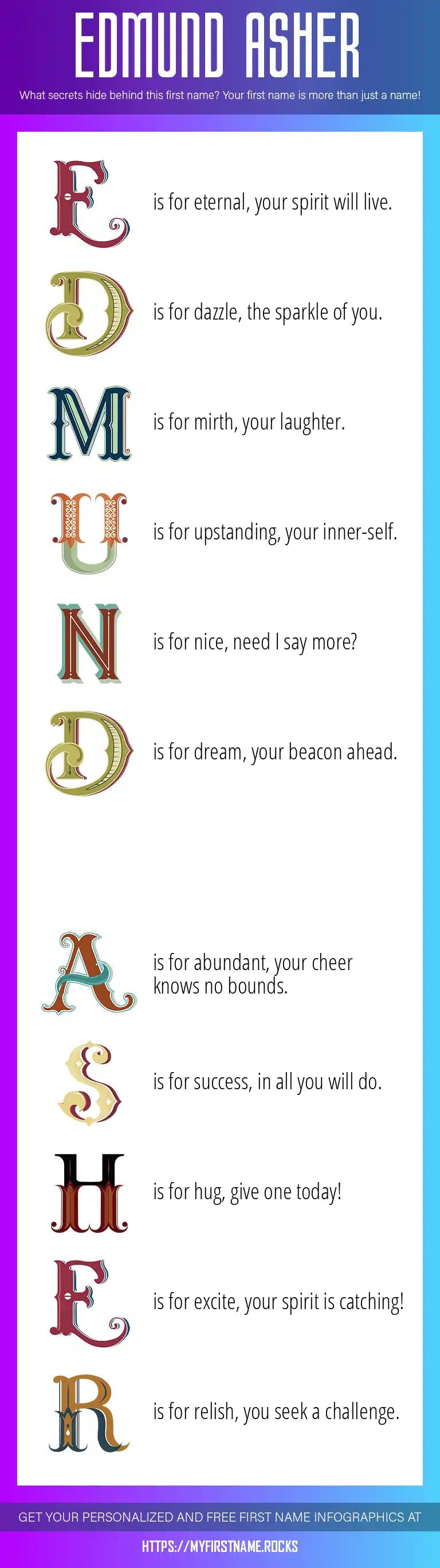 EDMUND ASHER

What secrets hide behind this first name? Your first name is more than just a name!

E is for eternal, your spirit will live.

D is for dazzle, the sparkle of you.

M is for mirth, your laughter.

U is for upstanding, your inner-self.

N is for nice, need I say more?

D is for dream, your beacon ahead.

A is for abundant, your cheer knows no bounds.

S is for success, in all you will do.

H is for hug, give one today!

E is for excite, your spirit is catching!

R is for relish, you seek a challenge.

GET YOUR PERSONALIZED AND FREE FIRST NAME INFOGRAPHICS AT

HTTPS://MYFIRSTNAME.ROCKS