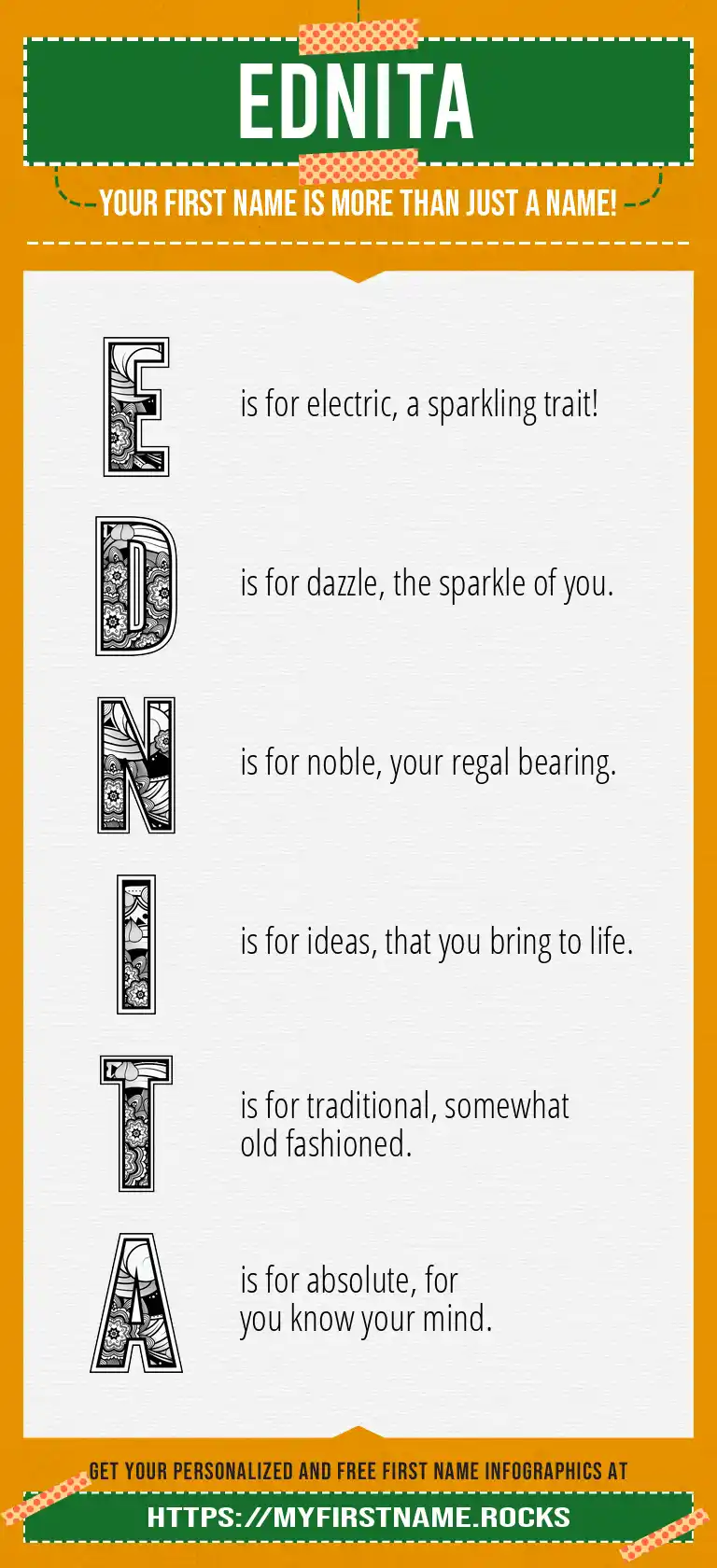 EDNITA

YOUR FIRST NAME IS MORE THAN JUST A NAME!

E is for electric, a sparkling trait!

D is for dazzle, the sparkle of you.

N is for noble, your regal bearing.

I is for ideas, that you bring to life.

T is for traditional, somewhat old fashioned.

A is for absolute, for you know your mind.

GET YOUR PERSONALIZED AND FREE FIRST NAME INFOGRAPHICS AT

HTTPS://MYFIRSTNAME.ROCKS