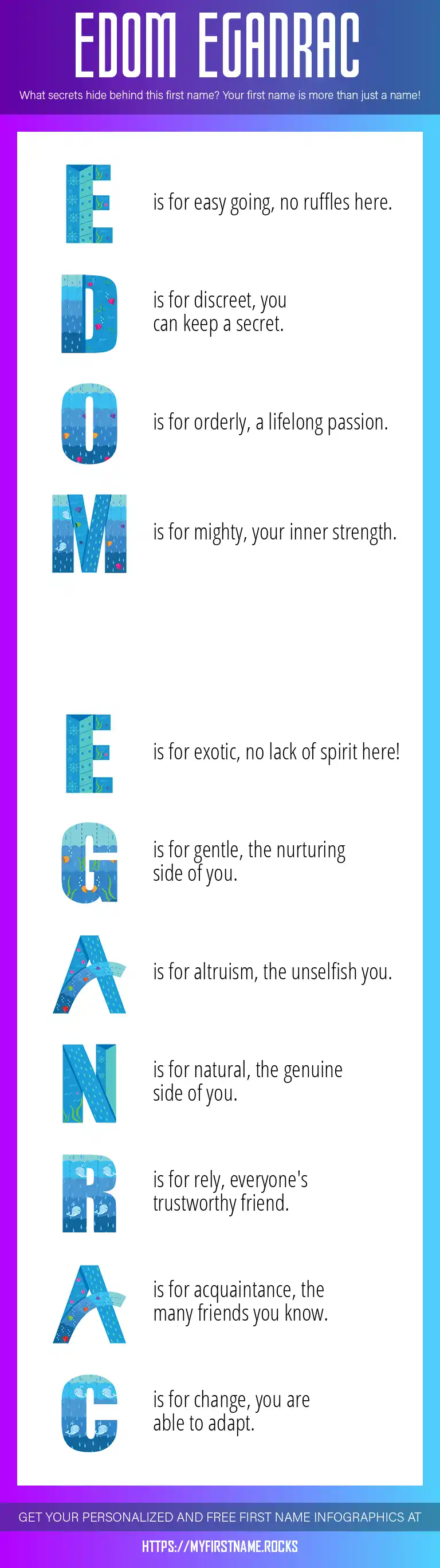 EDOM EGANRAC

What secrets hide behind this first name? Your first name is more than just a name!

E is for easy going, no ruffles here.

D is for discreet, you can keep a secret.

O is for orderly, a lifelong passion.

M is for mighty, your inner strength.

E is for exotic, no lack of spirit here!

G is for gentle, the nurturing side of you.

A is for altruism, the unselfish you.

N is for natural, the genuine side of you.

R is for rely, everyone's trustworthy friend.

A is for acquaintance, the many friends you know.

C is for change, you are able to adapt.

GET YOUR PERSONALIZED AND FREE FIRST NAME INFOGRAPHICS AT

HTTPS://MYFIRSTNAME.ROCKS