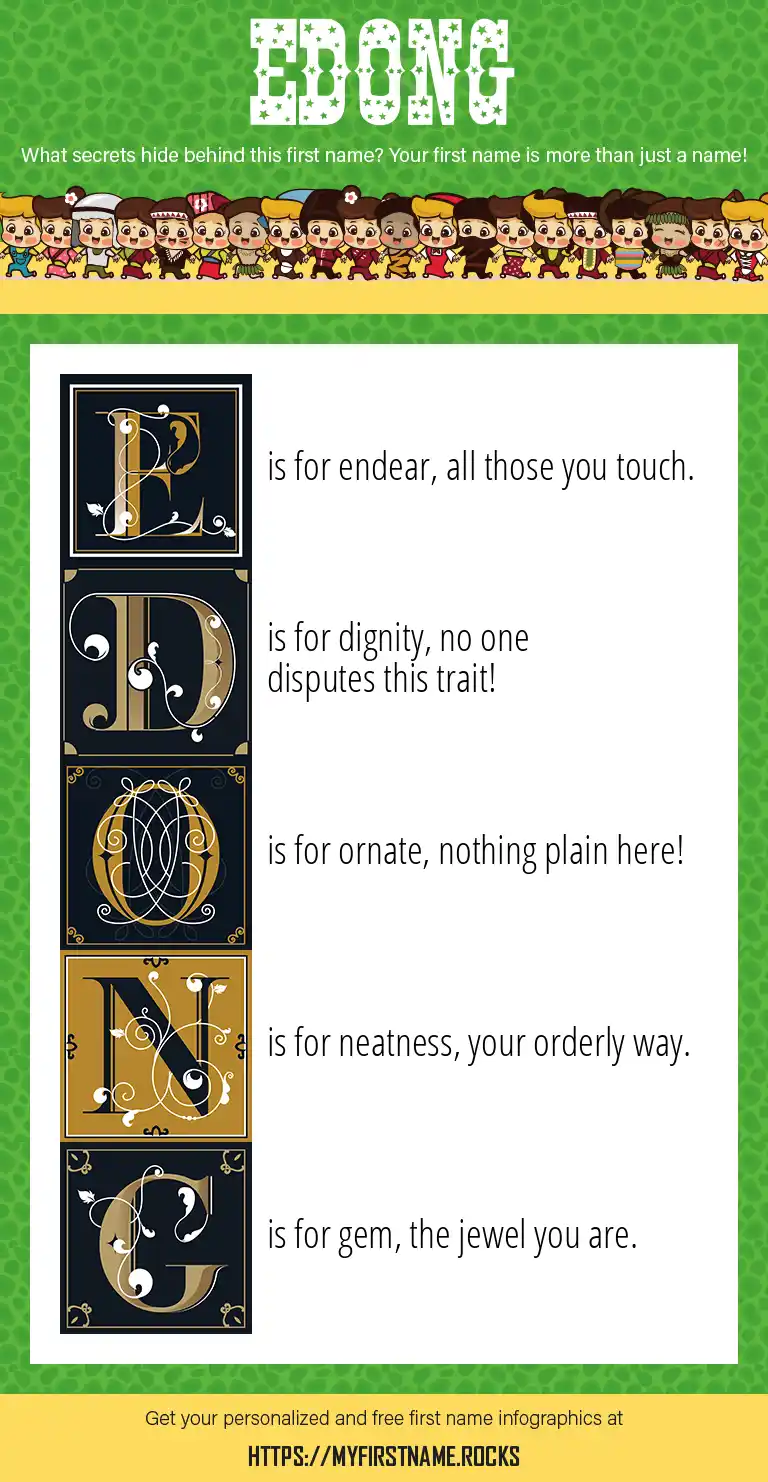 EDONG

What secrets hide behind this first name? Your first name is more than just a name!

E is for endear, all those you touch.

D is for dignity, no one disputes this trait!

O is for ornate, nothing plain here!

N is for neatness, your orderly way.

G is for gem, the jewel you are.

Get your personalized and free first name infographics at

HTTPS://MYFIRSTNAME.ROCKS