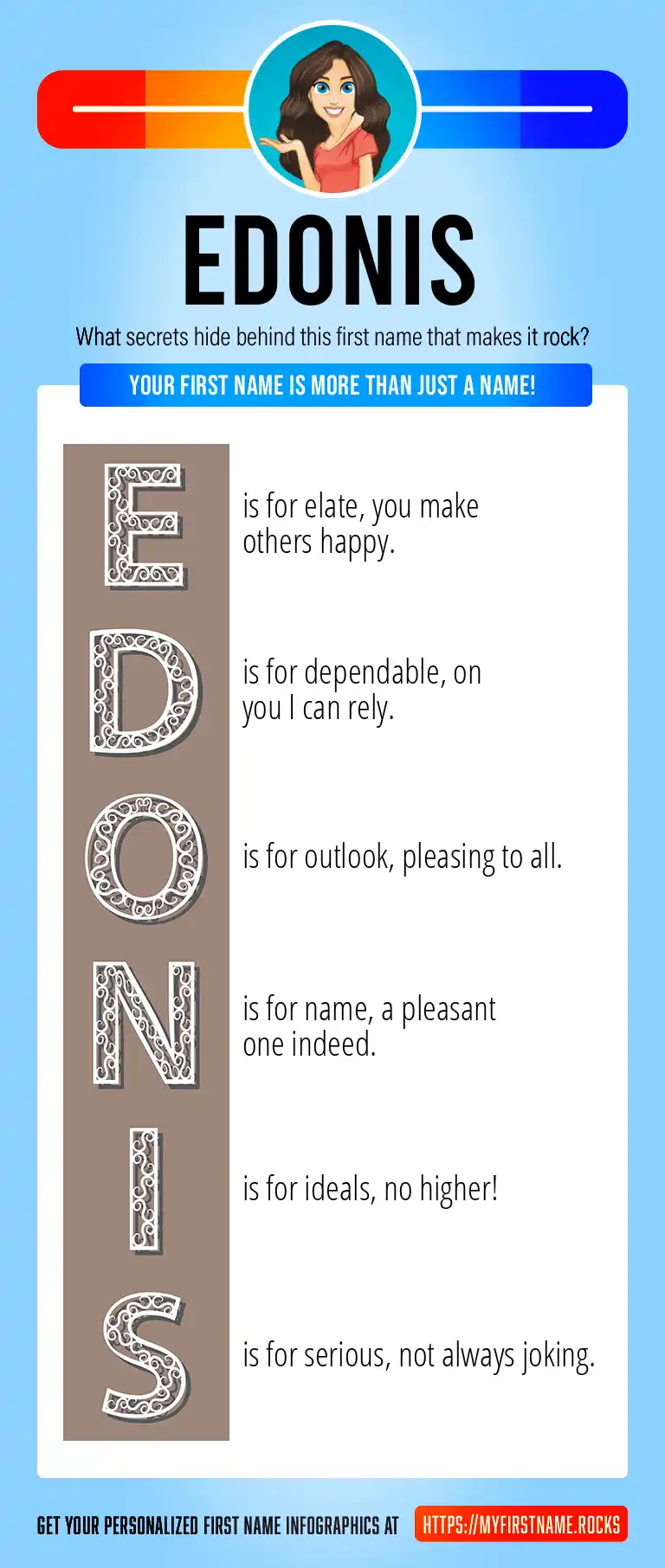 EDONIS

What secrets hide behind this first name that makes it rock?

YOUR FIRST NAME IS MORE THAN JUST A NAME!

E is for elate, you make others happy.

D is for dependable, on you I can rely.

O is for outlook, pleasing to all.

N is for name, a pleasant one indeed.

I is for ideals, no higher!

S is for serious, not always joking.

GET YOUR PERSONALIZED FIRST NAME INFOGRAPHICS AT HTTPS://MYFIRSTNAME.ROCKS