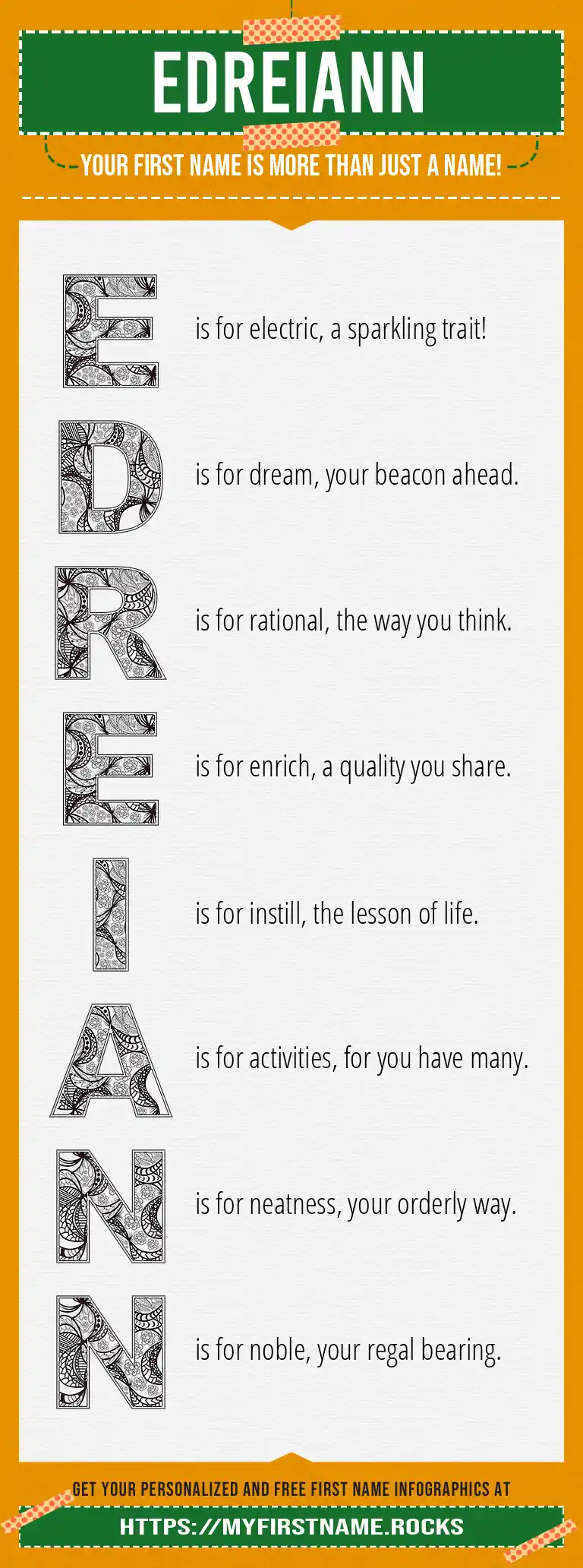 EDREIANN

YOUR FIRST NAME IS MORE THAN JUST A NAME!

E is for electric, a sparkling trait!

D is for dream, your beacon ahead.

R is for rational, the way you think.

E is for enrich, a quality you share.

I is for instill, the lesson of life.

A is for activities, for you have many.

N is for neatness, your orderly way.

N is for noble, your regal bearing.

GET YOUR PERSONALIZED AND FREE FIRST NAME INFOGRAPHICS AT

HTTPS://MYFIRSTNAME.ROCKS