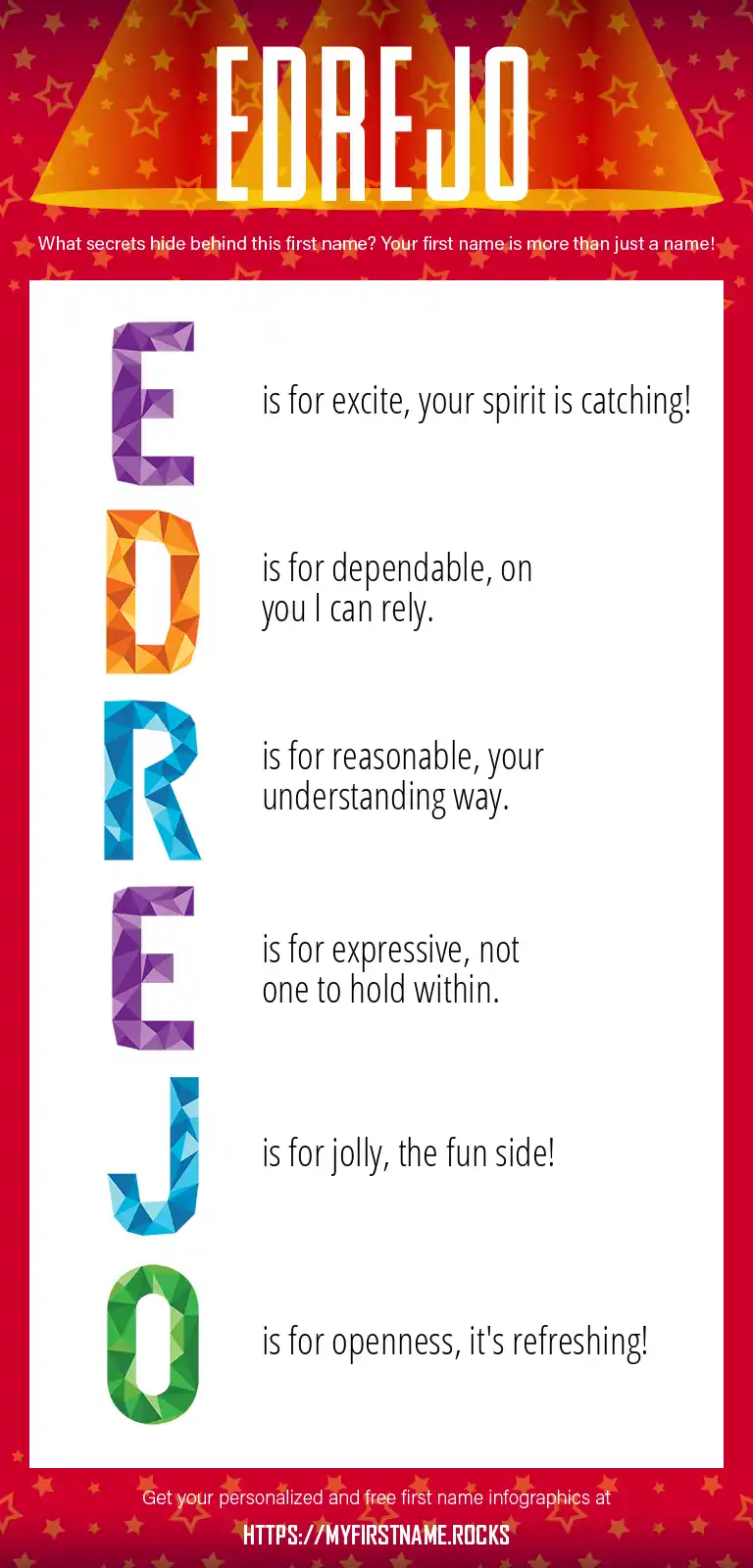 EDREJO

What secrets hide behind this first name? Your first name is more than just a name!

E is for excite, your spirit is catching!

D is for dependable, on you I can rely.

R is for reasonable, your understanding way.

E is for expressive, not one to hold within.

J is for jolly, the fun side!

O is for openness, it's refreshing!

Get your personalized and free first name infographics at

HTTPS://MYFIRSTNAME.ROCKS