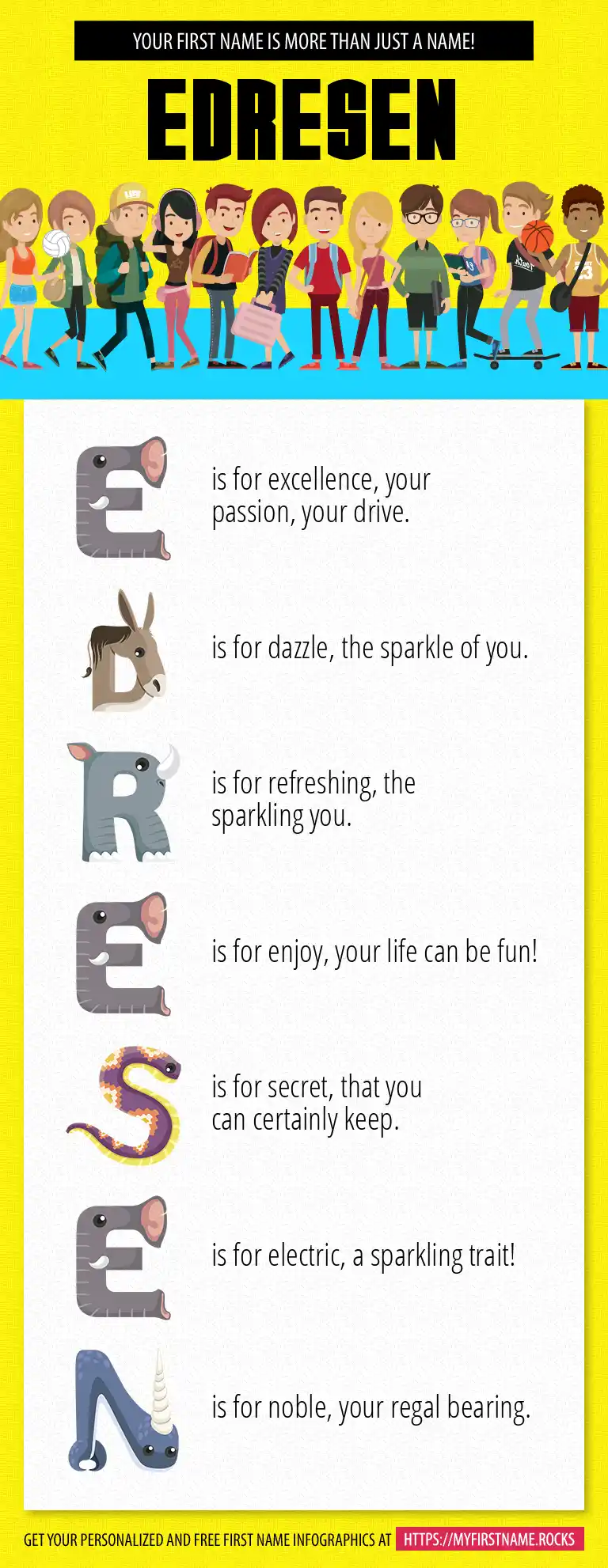 YOUR FIRST NAME IS MORE THAN JUST A NAME!

EDRESEN

E is for excellence, your passion, your drive.

D is for dazzle, the sparkle of you.

R is for refreshing, the sparkling you.

E is for enjoy, your life can be fun!

S is for secret, that you can certainly keep.

E is for electric, a sparkling trait!

N is for noble, your regal bearing.

GET YOUR PERSONALIZED AND FREE FIRST NAME INFOGRAPHICS AT HTTPS://MYFIRSTNAME.ROCKS