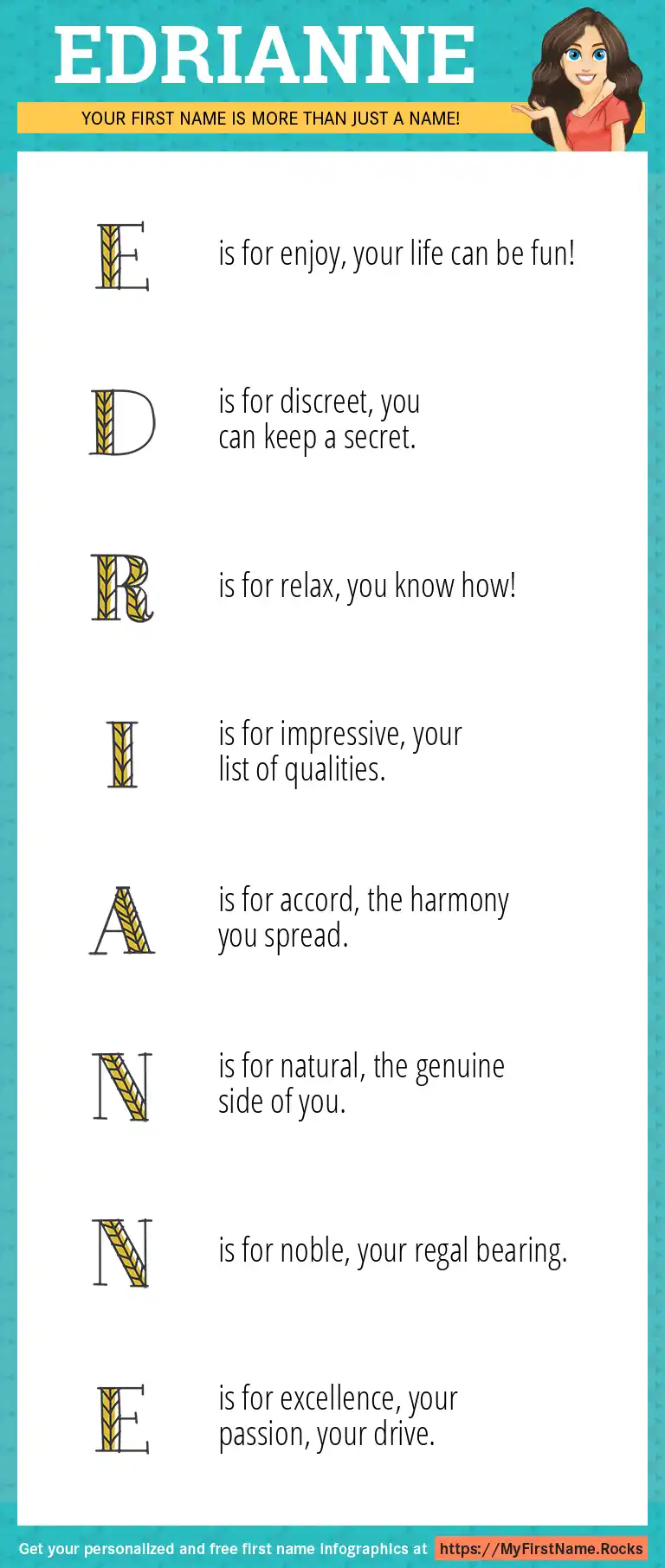 EDRIANNE

YOUR FIRST NAME IS MORE THAN JUST A NAME!

E is for enjoy, your life can be fun!

D is for discreet, you can keep a secret.

R is for relax, you know how!

I is for impressive, your list of qualities.

A is for accord, the harmony you spread.

N is for natural, the genuine side of you.

N is for noble, your regal bearing.

E is for excellence, your passion, your drive.

Get your personalized and free first name infographics at https://MyFirstName.Rocks