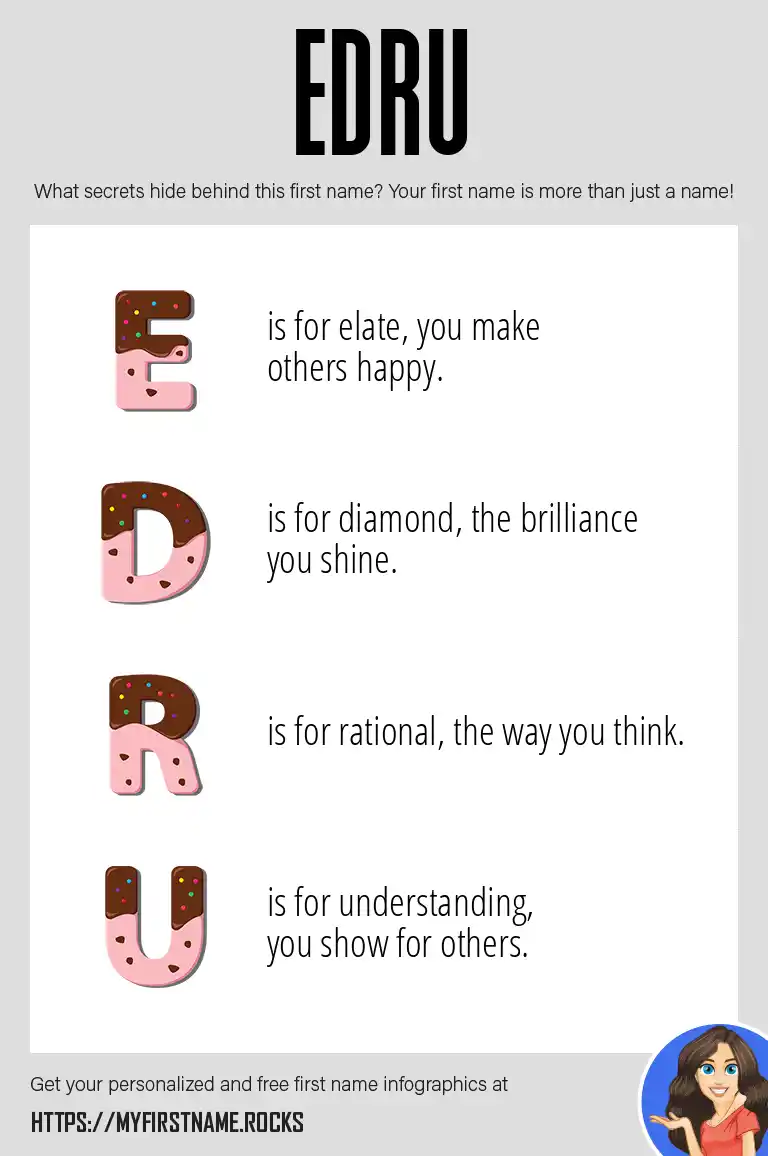 EDRU

What secrets hide behind this first name? Your first name is more than just a name!

E is for elate, you make others happy.

D is for diamond, the brilliance you shine.

R is for rational, the way you think.

U is for understanding, you show for others.

Get your personalized and free first name infographics at

HTTPS://MYFIRSTNAME.ROCKS