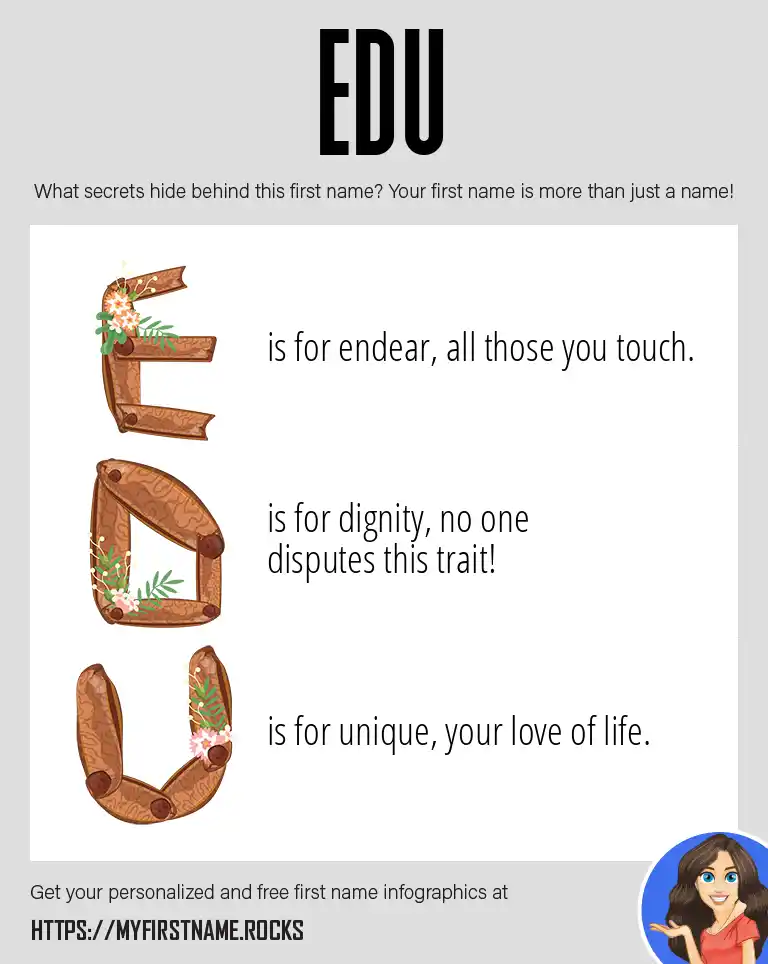 EDU

What secrets hide behind this first name? Your first name is more than just a name!

E is for endear, all those you touch.

D is for dignity, no one disputes this trait!

U is for unique, your love of life.

Get your personalized and free first name infographics at

HTTPS://MYFIRSTNAME.ROCKS