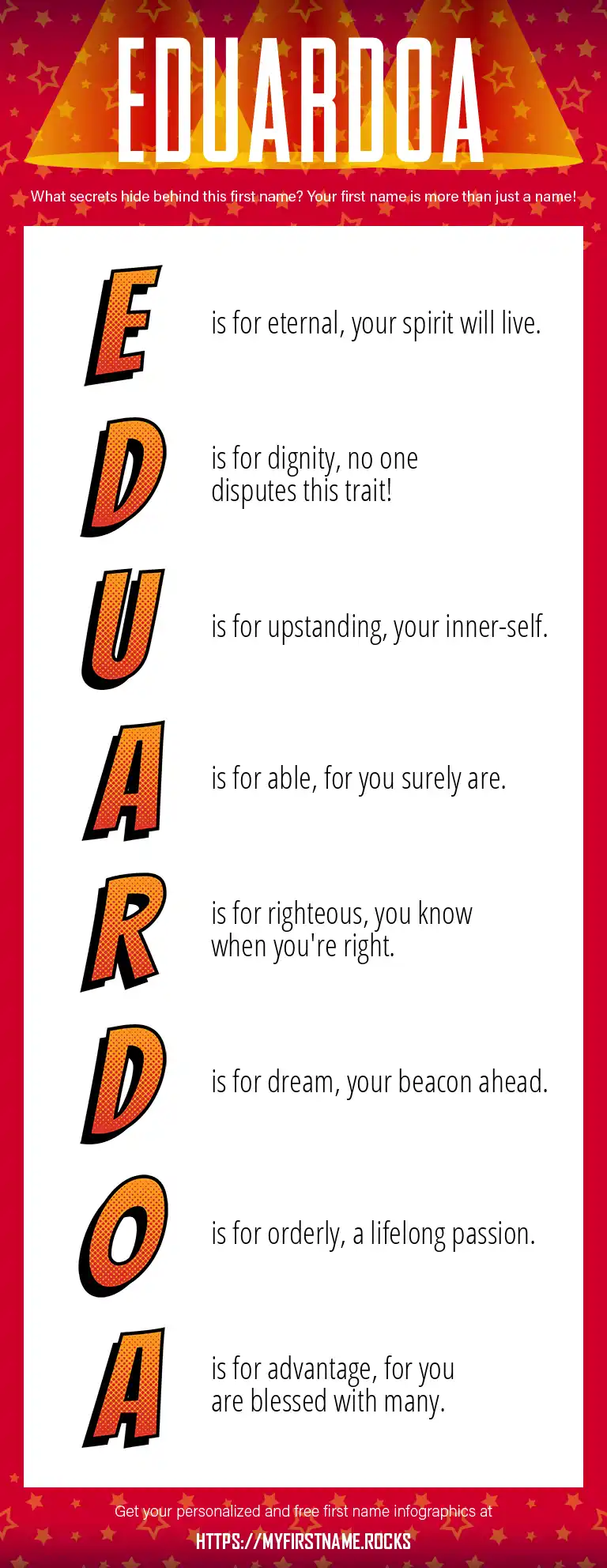 EDUARDOA

What secrets hide behind this first name? Your first name is more than just a name!

E is for eternal, your spirit will live.

D is for dignity, no one disputes this trait!

U is for upstanding, your inner-self.

A is for able, for you surely are.

R is for righteous, you know when you're right.

D is for dream, your beacon ahead.

O is for orderly, a lifelong passion.

A is for advantage, for you are blessed with many.

Get your personalized and free first name infographics at

HTTPS://MYFIRSTNAME.ROCKS