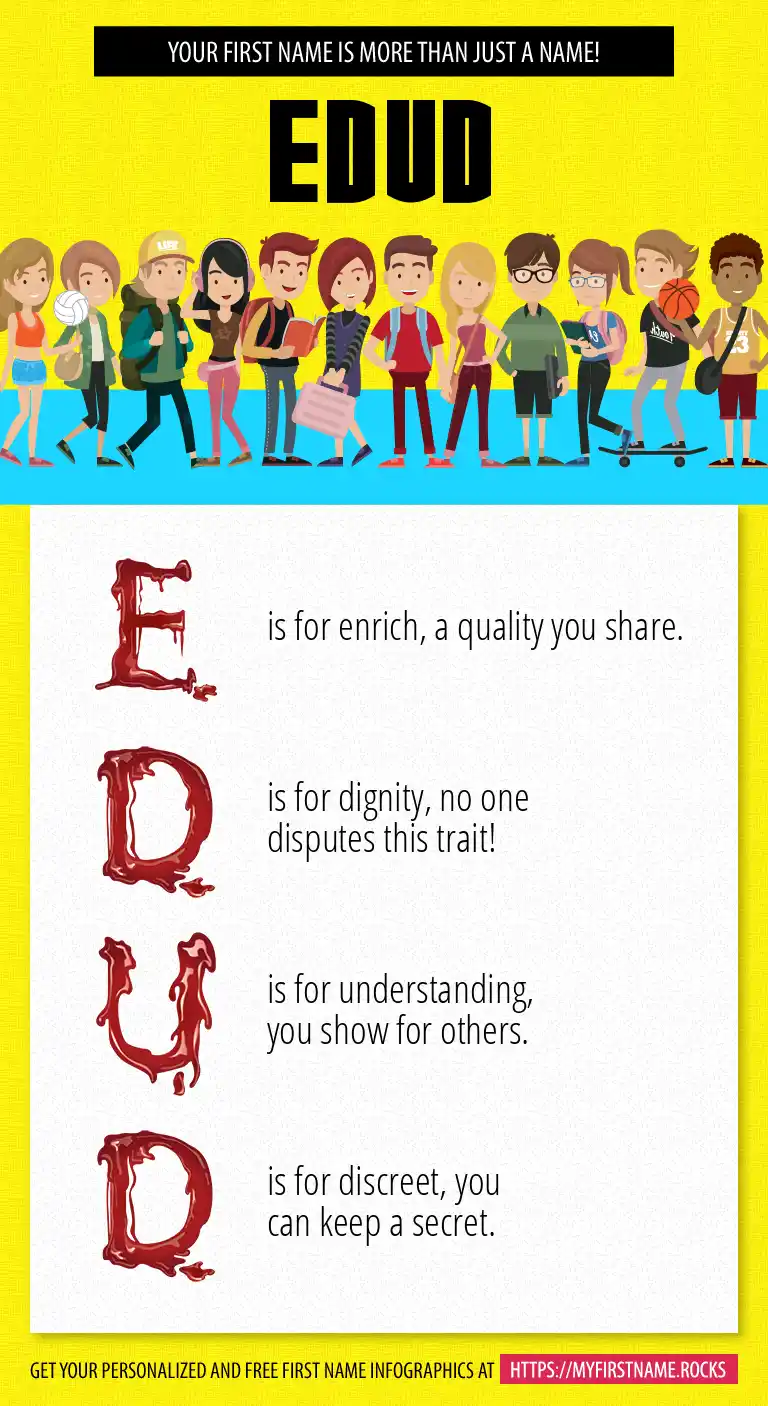 YOUR FIRST NAME IS MORE THAN JUST A NAME!

EDUD

E is for enrich, a quality you share.

D is for dignity, no one disputes this trait!

U is for understanding, you show for others.

D is for discreet, you can keep a secret.

GET YOUR PERSONALIZED AND FREE FIRST NAME INFOGRAPHICS AT HTTPS://MYFIRSTNAME.ROCKS