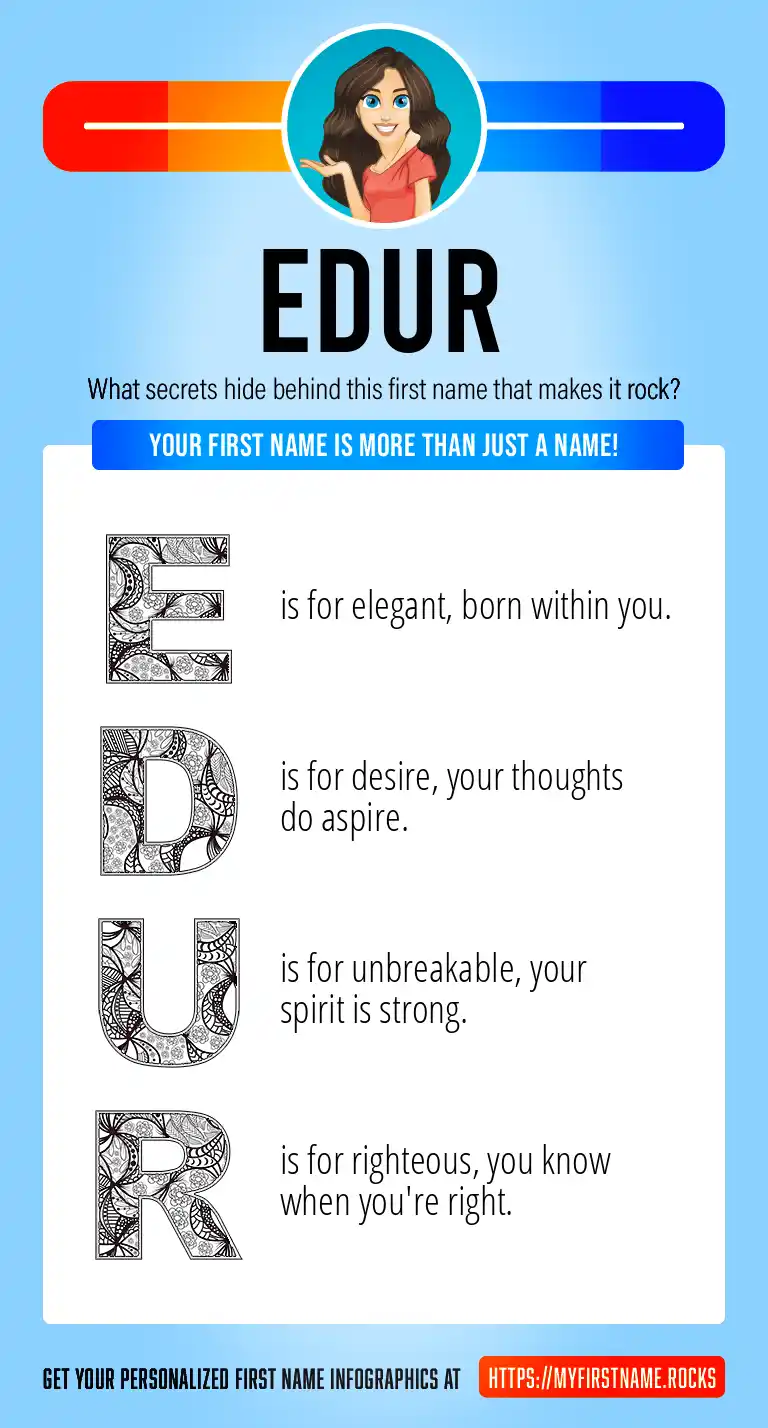 EDUR

What secrets hide behind this first name that makes it rock?

YOUR FIRST NAME IS MORE THAN JUST A NAME!

E is for elegant, born within you.

D is for desire, your thoughts do aspire.

U is for unbreakable, your spirit is strong.

R is for righteous, you know when you're right.

GET YOUR PERSONALIZED FIRST NAME INFOGRAPHICS AT HTTPS://MYFIRSTNAME.ROCKS