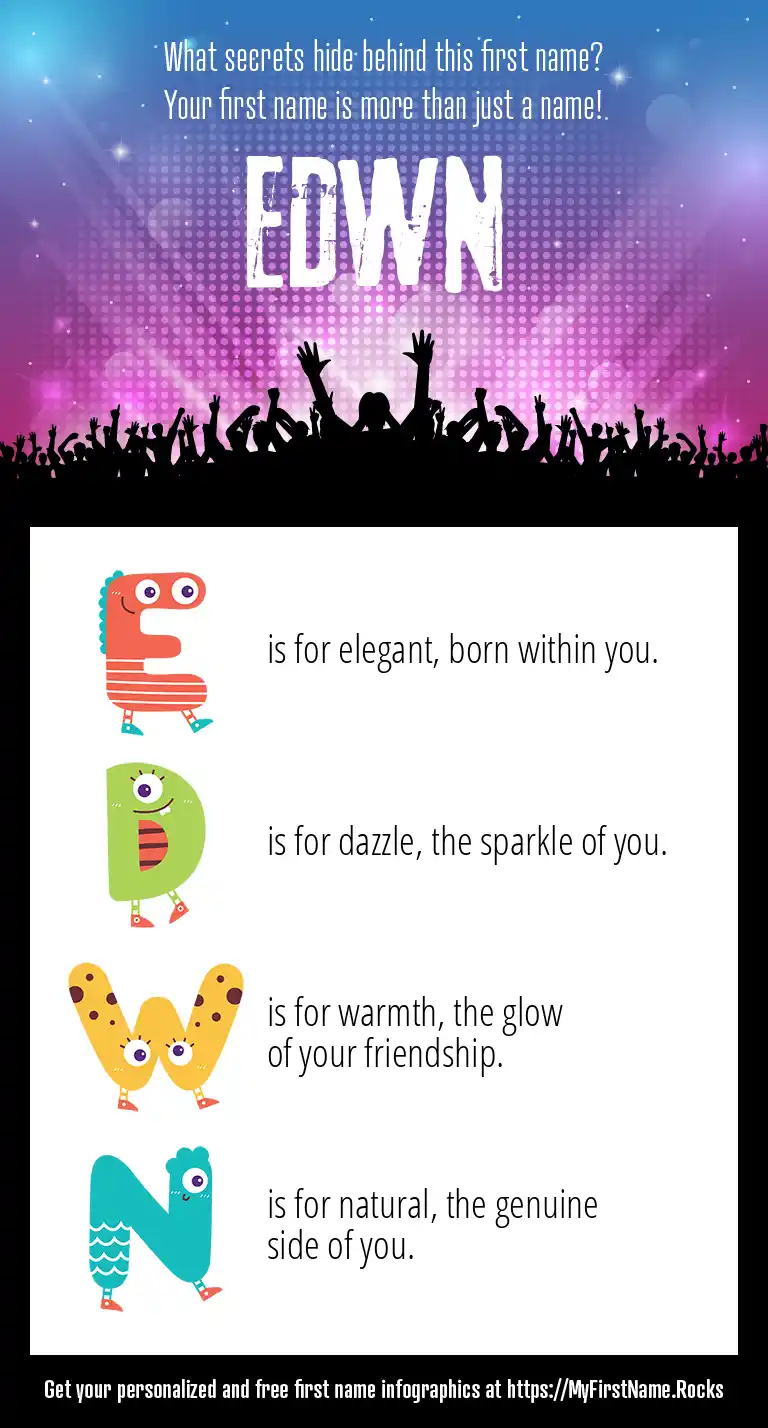 What secrets hide behind this first name?
Your first name is more than just a name!

EDWN

E is for elegant, born within you.

D is for dazzle, the sparkle of you.

W is for warmth, the glow of your friendship.

N is for natural, the genuine side of you.

Get your personalized and free first name infographics at https://MyFirstName.Rocks