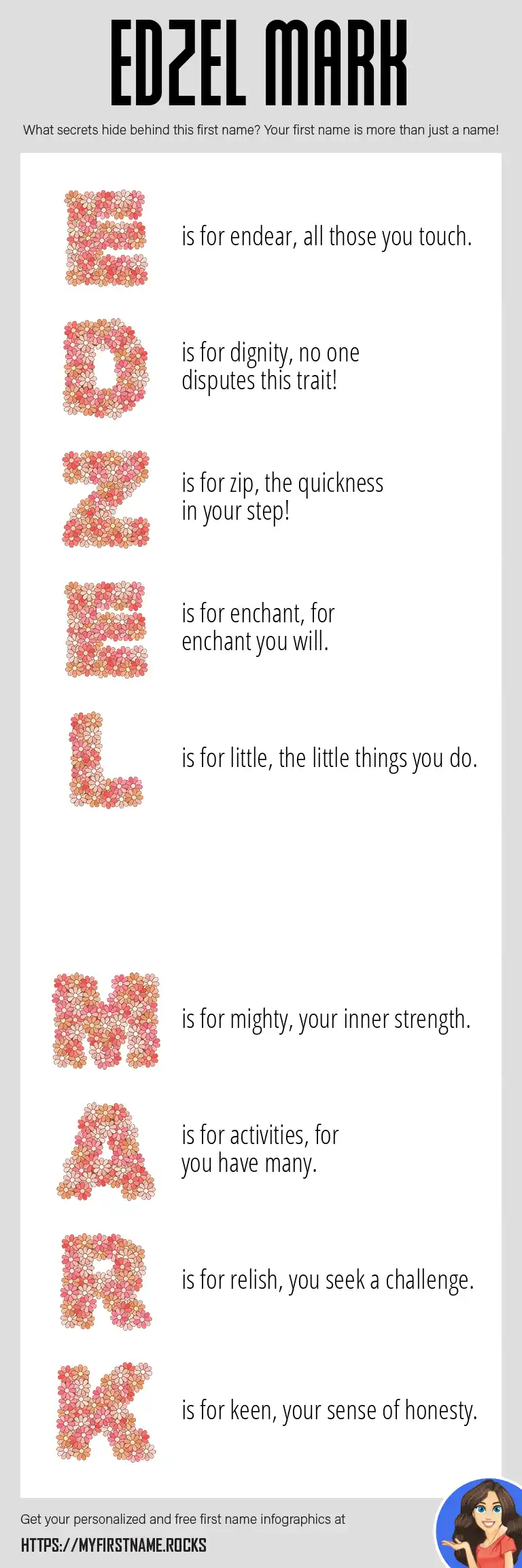 EDZEL MARK

What secrets hide behind this first name? Your first name is more than just a name!

E is for endear, all those you touch.

D is for dignity, no one disputes this trait!

Z is for zip, the quickness in your step!

E is for enchant, for enchant you will.

L is for little, the little things you do.

M is for mighty, your inner strength.

A is for activities, for you have many.

R is for relish, you seek a challenge.

K is for keen, your sense of honesty.

Get your personalized and free first name infographics at

HTTPS://MYFIRSTNAME.ROCKS