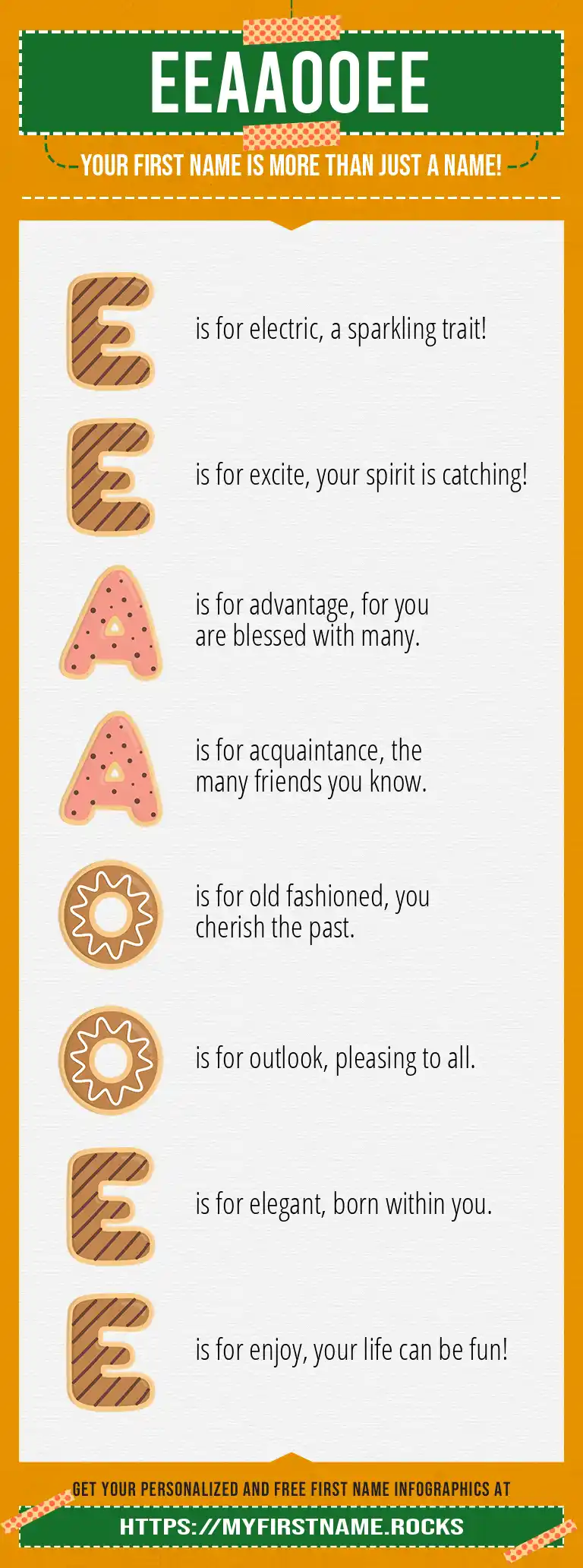 EEAAOOEE

YOUR FIRST NAME IS MORE THAN JUST A NAME!

E is for electric, a sparkling trait!

E is for excite, your spirit is catching!

A is for advantage, for you are blessed with many.

A is for acquaintance, the many friends you know.

O is for old fashioned, you cherish the past.

O is for outlook, pleasing to all.

E is for elegant, born within you.

E is for enjoy, your life can be fun!

GET YOUR PERSONALIZED AND FREE FIRST NAME INFOGRAPHICS AT

HTTPS://MYFIRSTNAME.ROCKS