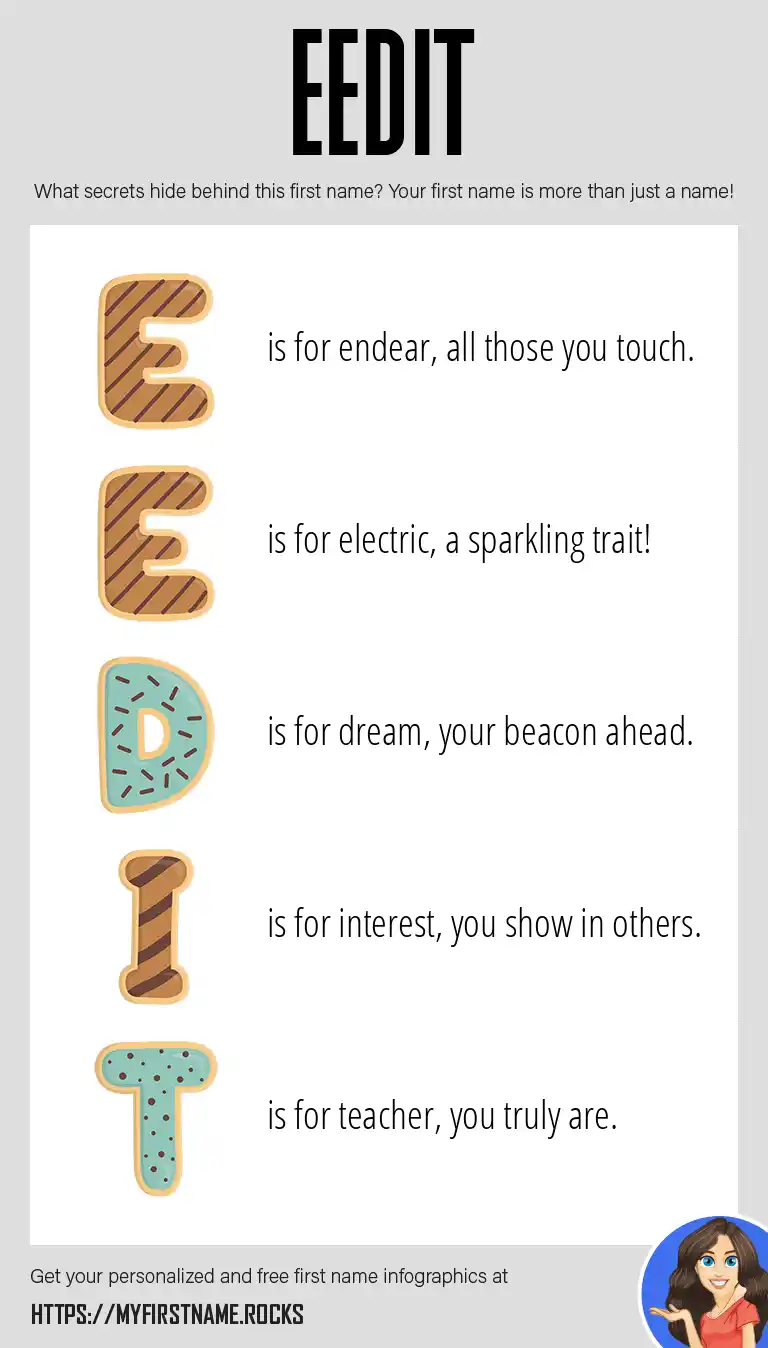 EEDIT

What secrets hide behind this first name? Your first name is more than just a name!

E is for endear, all those you touch.

E is for electric, a sparkling trait!

D is for dream, your beacon ahead.

I is for interest, you show in others.

T is for teacher, you truly are.

Get your personalized and free first name infographics at

HTTPS://MYFIRSTNAME.ROCKS