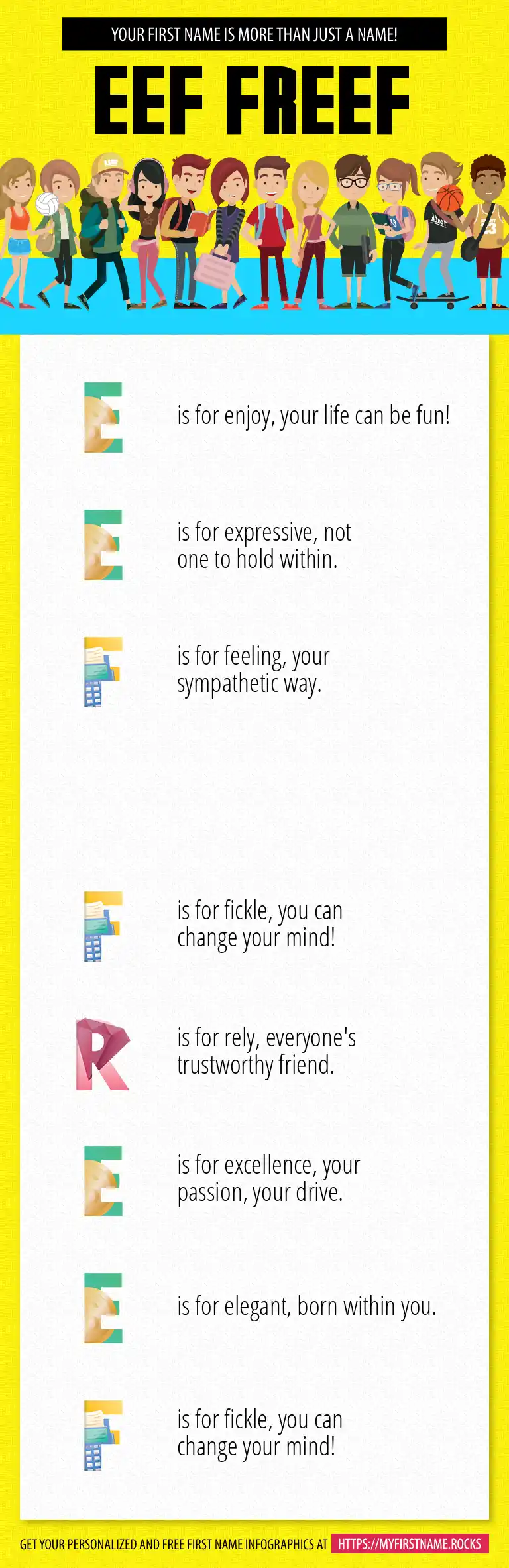 YOUR FIRST NAME IS MORE THAN JUST A NAME!

EEF FREEF

E is for enjoy, your life can be fun!

E is for expressive, not one to hold within.

F is for feeling, your sympathetic way.

F is for fickle, you can change your mind!

R is for rely, everyone's trustworthy friend.

E is for excellence, your passion, your drive.

E is for elegant, born within you.

F is for fickle, you can change your mind!

GET YOUR PERSONALIZED AND FREE FIRST NAME INFOGRAPHICS AT HTTPS://MYFIRSTNAME.ROCKS