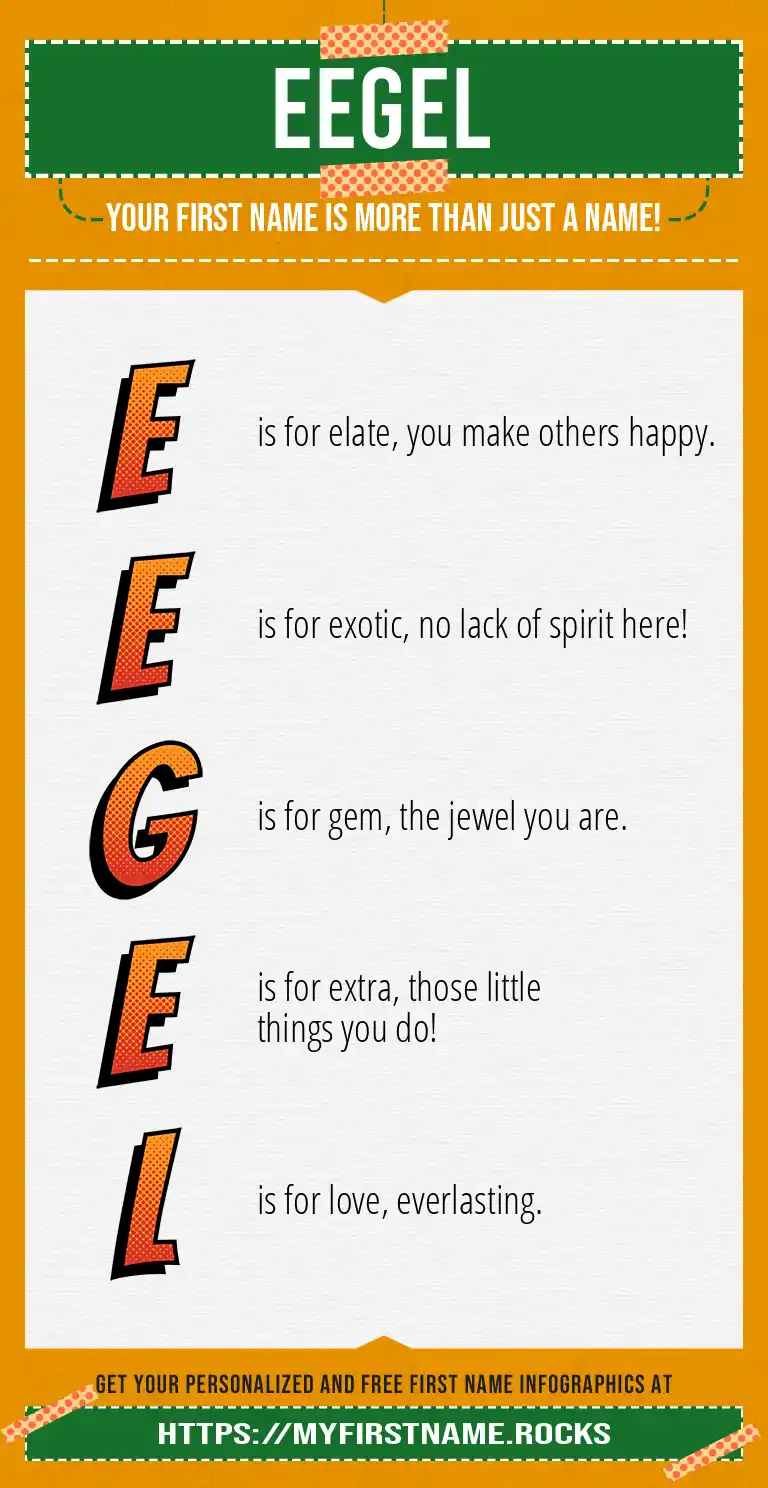 EEGEL

YOUR FIRST NAME IS MORE THAN JUST A NAME!

E is for elate, you make others happy.

E is for exotic, no lack of spirit here!

G is for gem, the jewel you are.

E is for extra, those little things you do!

L is for love, everlasting.

GET YOUR PERSONALIZED AND FREE FIRST NAME INFOGRAPHICS AT

HTTPS://MYFIRSTNAME.ROCKS