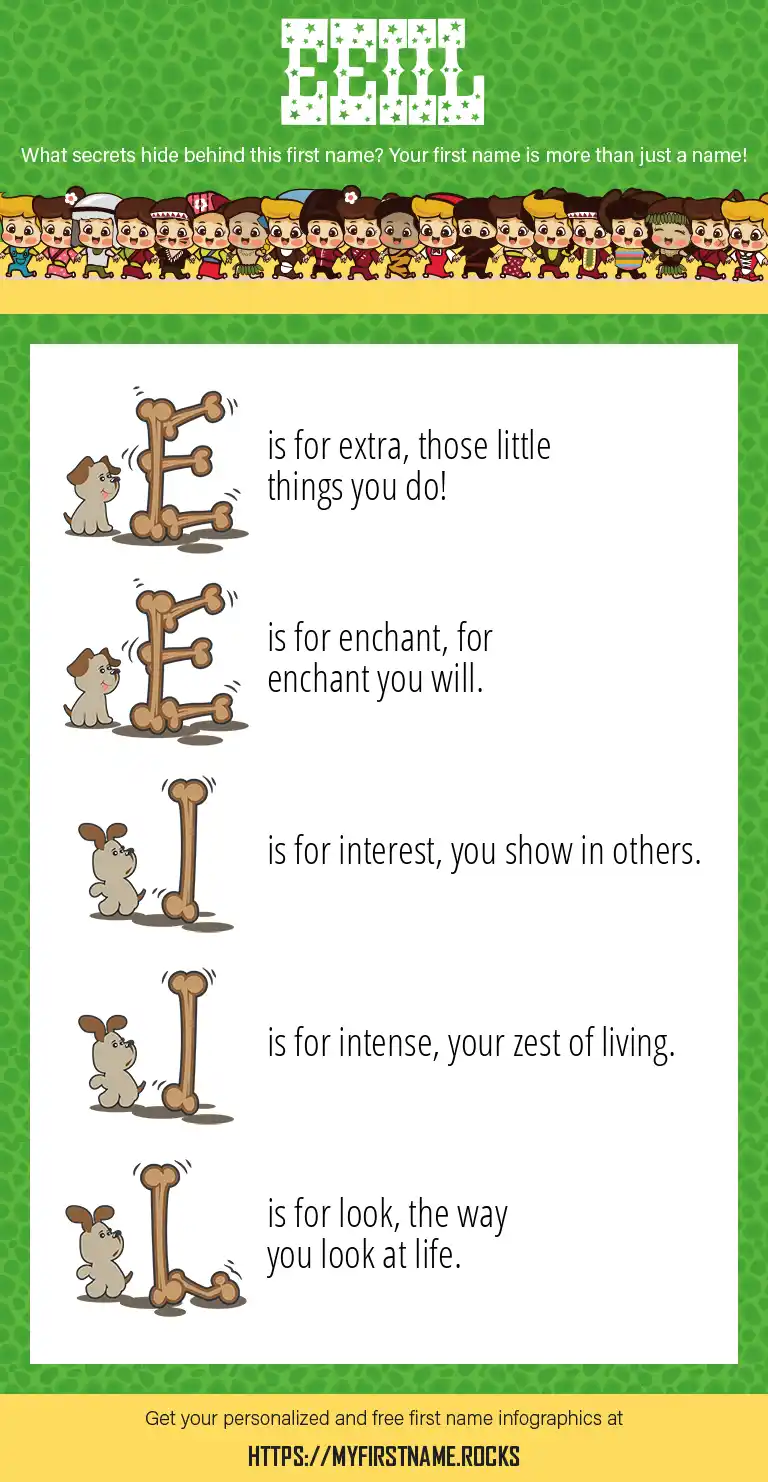 EEIIL

What secrets hide behind this first name? Your first name is more than just a name!

E is for extra, those little things you do!

E is for enchant, for enchant you will.

I is for interest, you show in others.

I is for intense, your zest of living.

L is for look, the way you look at life.

Get your personalized and free first name infographics at

HTTPS://MYFIRSTNAME.ROCKS