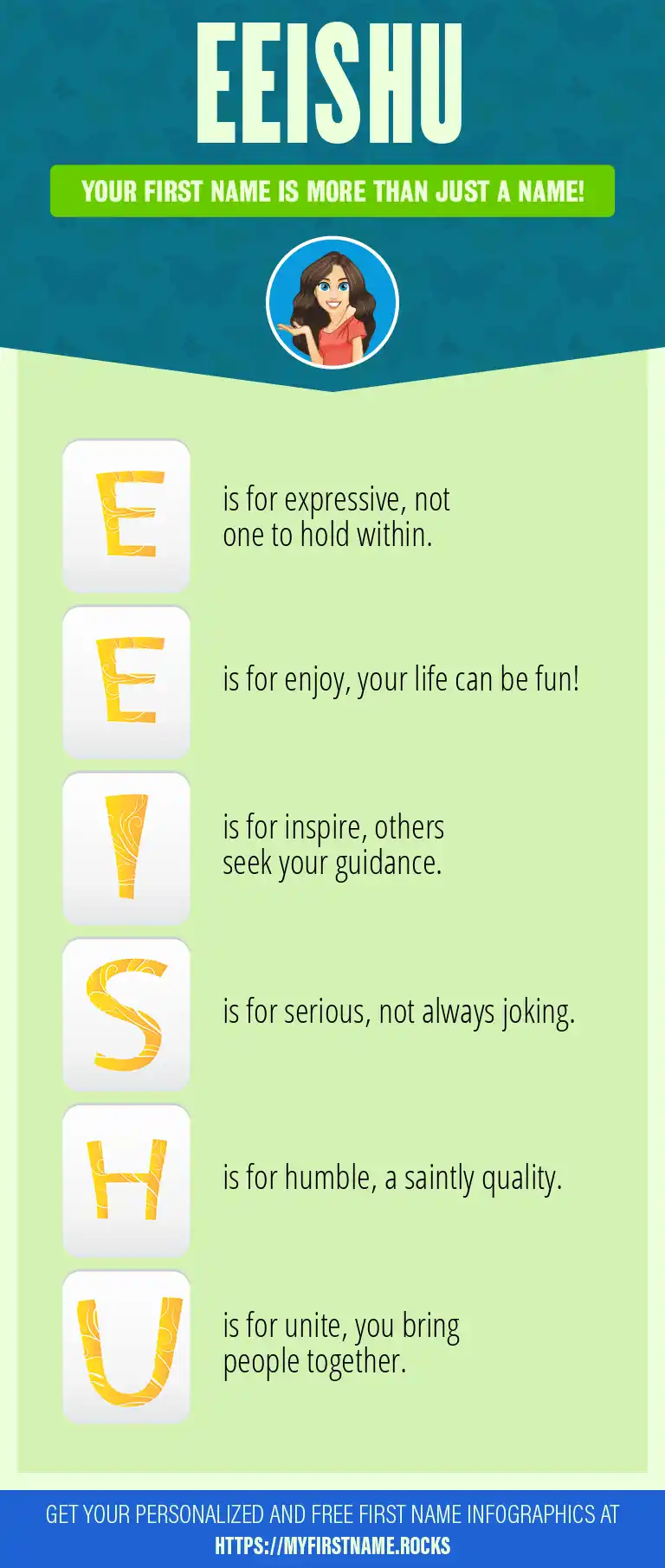 EEISHU

YOUR FIRST NAME IS MORE THAN JUST A NAME!

E is for expressive, not one to hold within.

E is for enjoy, your life can be fun!

I is for inspire, others seek your guidance.

S is for serious, not always joking.

H is for humble, a saintly quality.

U is for unite, you bring people together.

GET YOUR PERSONALIZED AND FREE FIRST NAME INFOGRAPHICS AT HTTPS://MYFIRSTNAME.ROCKS