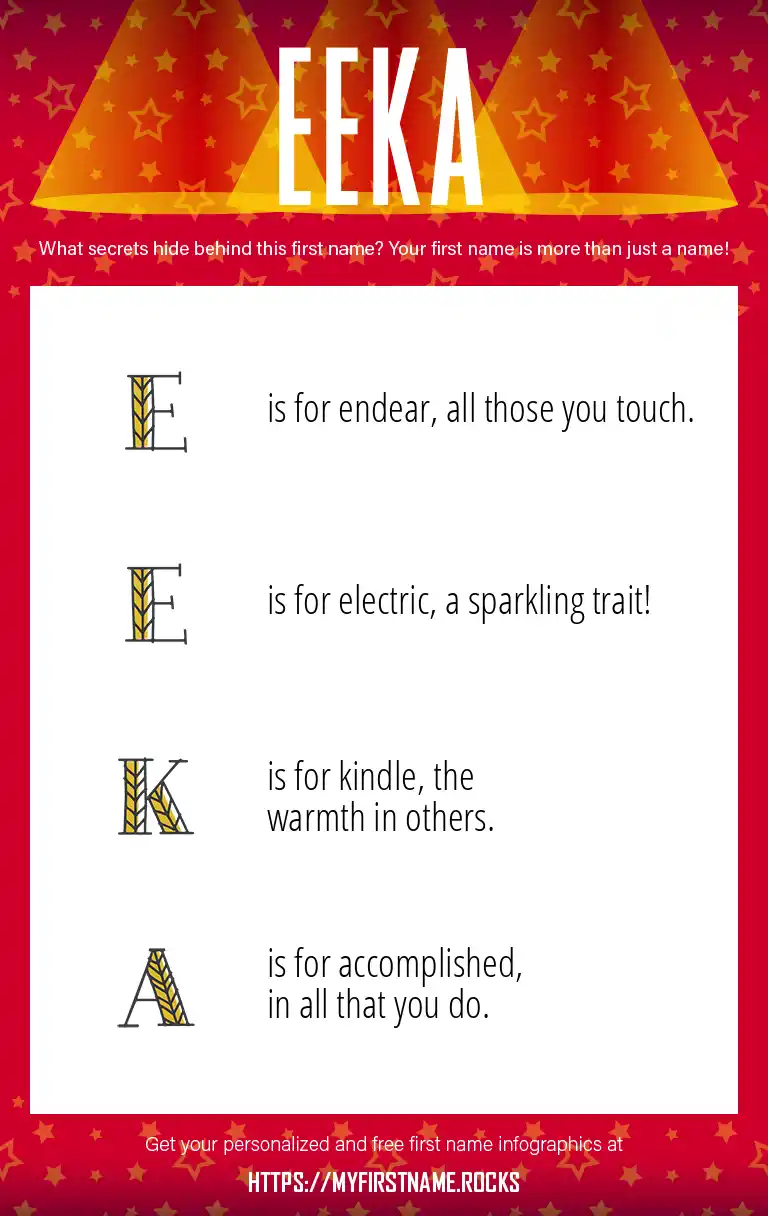 EEKA

What secrets hide behind this first name? Your first name is more than just a name!

E is for endear, all those you touch.

E is for electric, a sparkling trait!

K is for kindle, the warmth in others.

A is for accomplished, in all that you do.

Get your personalized and free first name infographics at

HTTPS://MYFIRSTNAME.ROCKS