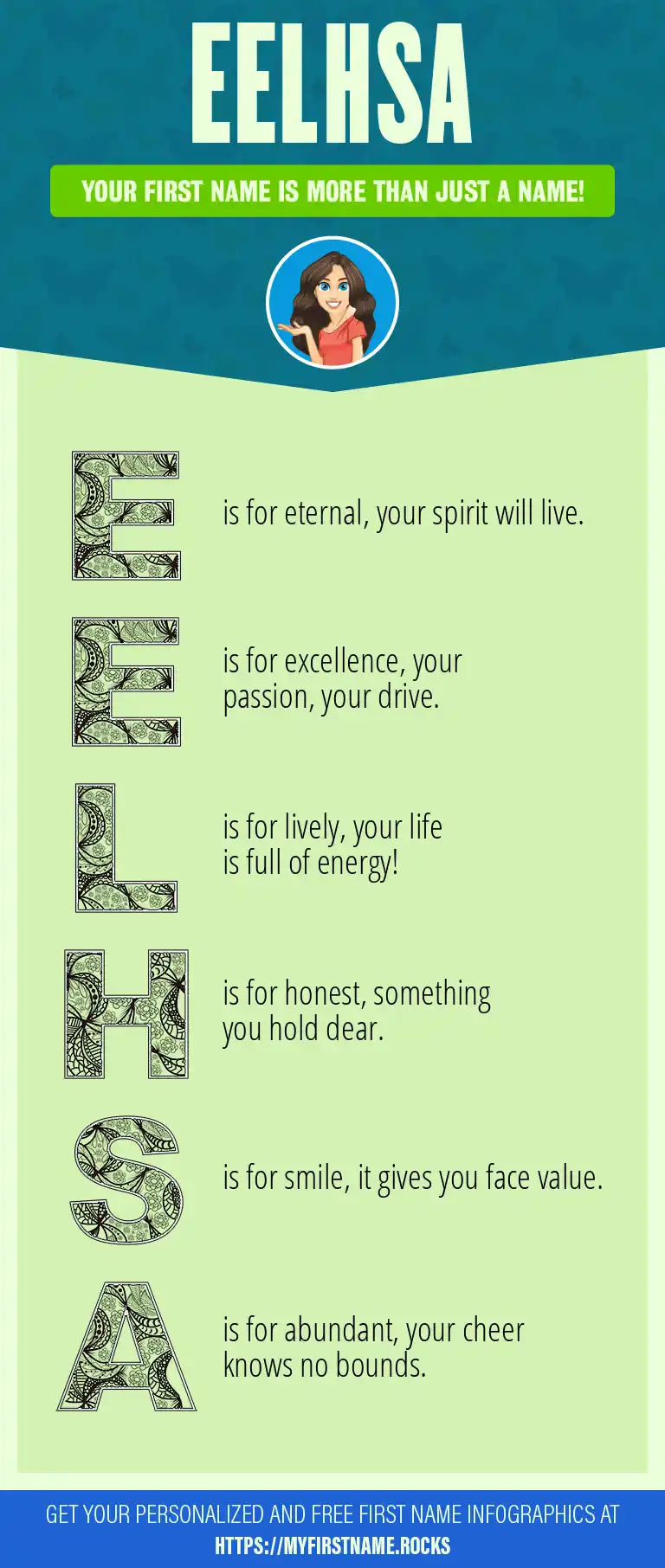 EELHSA

YOUR FIRST NAME IS MORE THAN JUST A NAME!

E is for eternal, your spirit will live.

E is for excellence, your passion, your drive.

L is for lively, your life is full of energy!

H is for honest, something you hold dear.

S is for smile, it gives you face value.

A is for abundant, your cheer knows no bounds.

GET YOUR PERSONALIZED AND FREE FIRST NAME INFOGRAPHICS AT HTTPS://MYFIRSTNAME.ROCKS