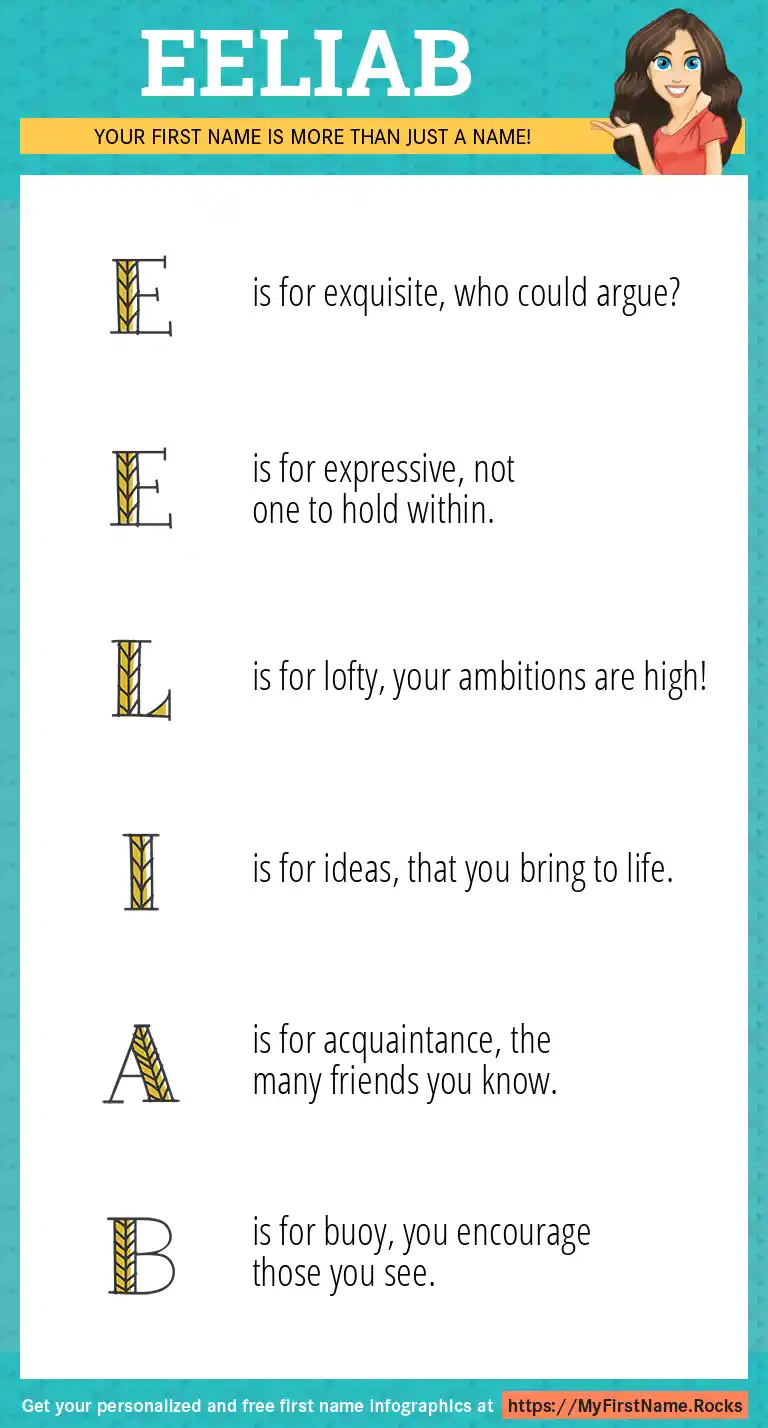 EELIAB

YOUR FIRST NAME IS MORE THAN JUST A NAME!

E is for exquisite, who could argue?

E is for expressive, not one to hold within.

L is for lofty, your ambitions are high!

I is for ideas, that you bring to life.

A is for acquaintance, the many friends you know.

B is for buoy, you encourage those you see.

Get your personalized and free first name infographics at https://MyFirstName.Rocks