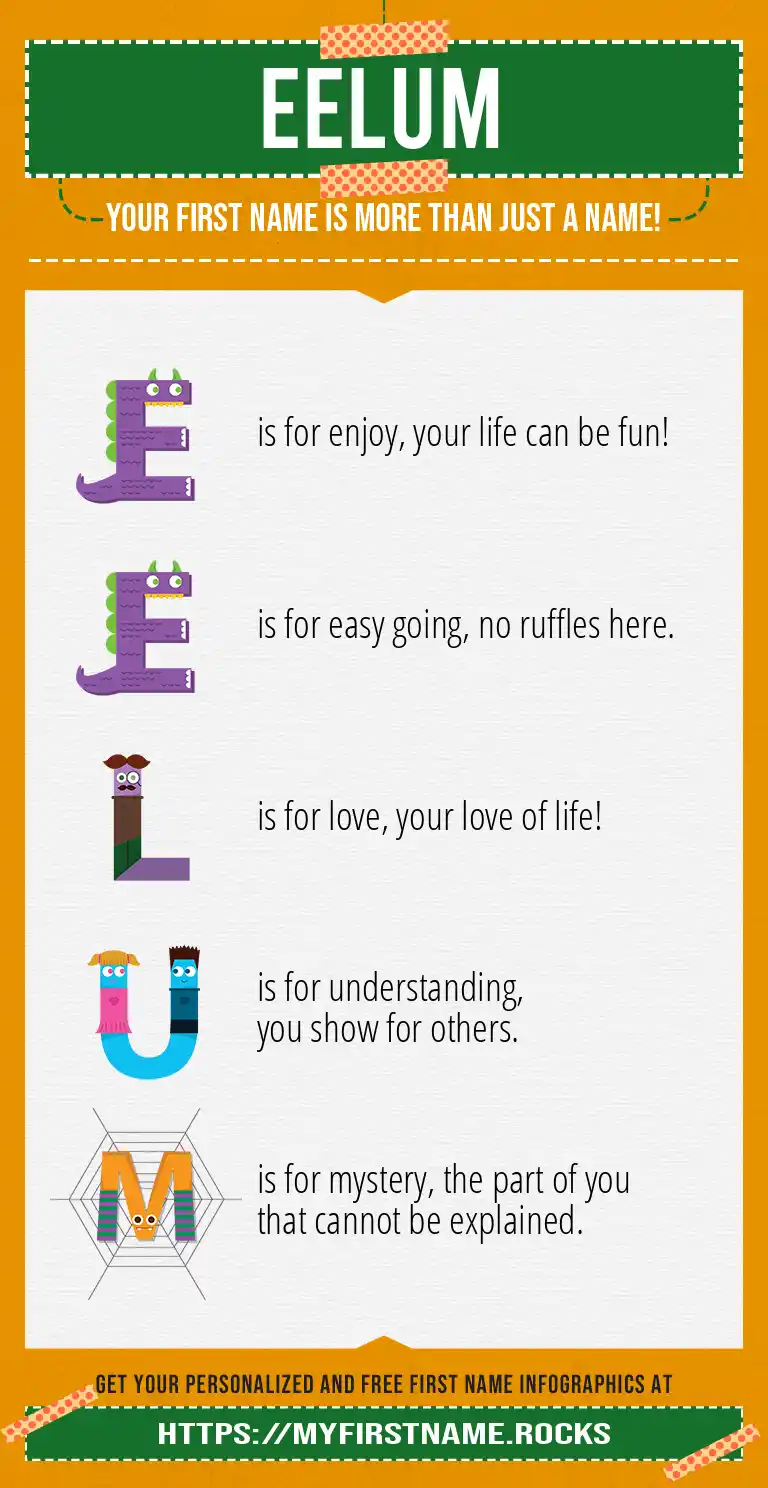 EELUM

YOUR FIRST NAME IS MORE THAN JUST A NAME!

E is for enjoy, your life can be fun!

E is for easy going, no ruffles here.

L is for love, your love of life!

U is for understanding, you show for others.

M is for mystery, the part of you that cannot be explained.

GET YOUR PERSONALIZED AND FREE FIRST NAME INFOGRAPHICS AT

HTTPS://MYFIRSTNAME.ROCKS