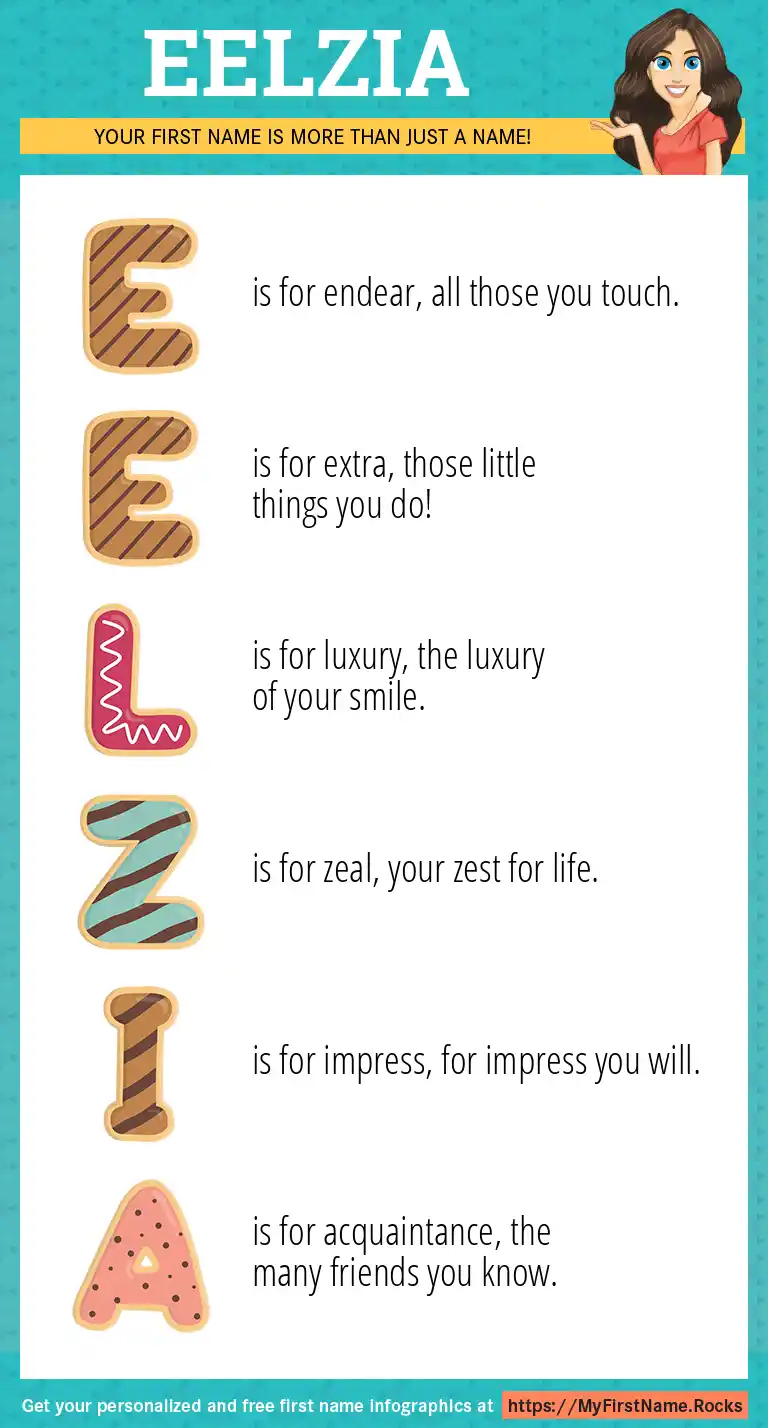 EELZIA

YOUR FIRST NAME IS MORE THAN JUST A NAME!

E is for endear, all those you touch.

E is for extra, those little things you do!

L is for luxury, the luxury of your smile.

Z is for zeal, your zest for life.

I is for impress, for impress you will.

A is for acquaintance, the many friends you know.

Get your personalized and free first name infographics at https://MyFirstName.Rocks